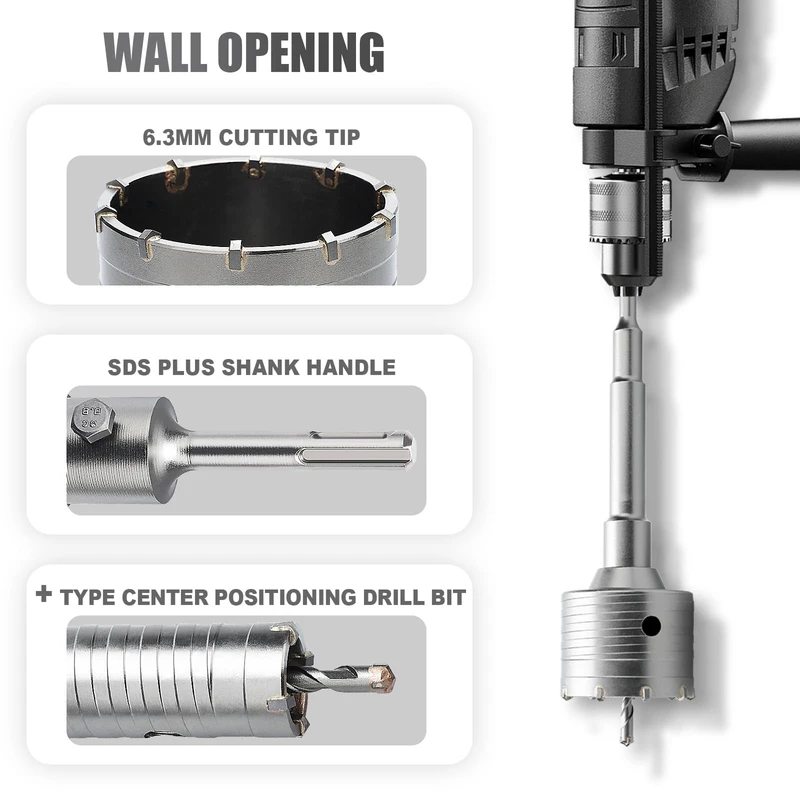 WALL OPENING

6.3MM CUTTING TIP

SDS PLUS SHANK HANDLE

8.8

+ TYPE CENTER POSITIONING DRILL BIT