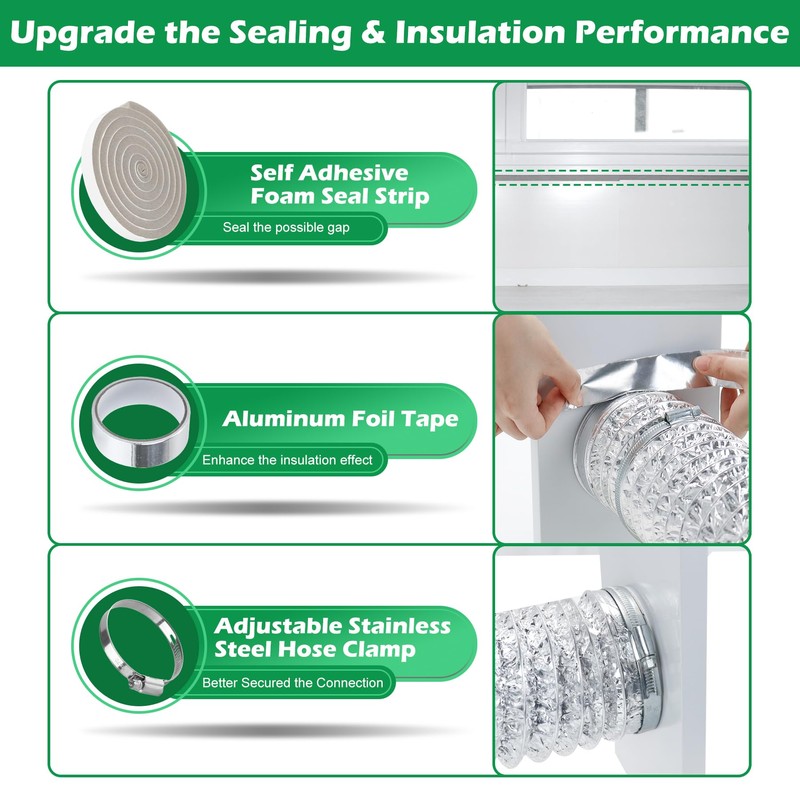 Upgrade the Sealing & Insulation Performance

Self Adhesive Foam Seal Strip

Seal the possible gap

Aluminum Foil Tape

Enhance the insulation effect

Adjustable Stainless Steel Hose Clamp

Better Secured the Connection