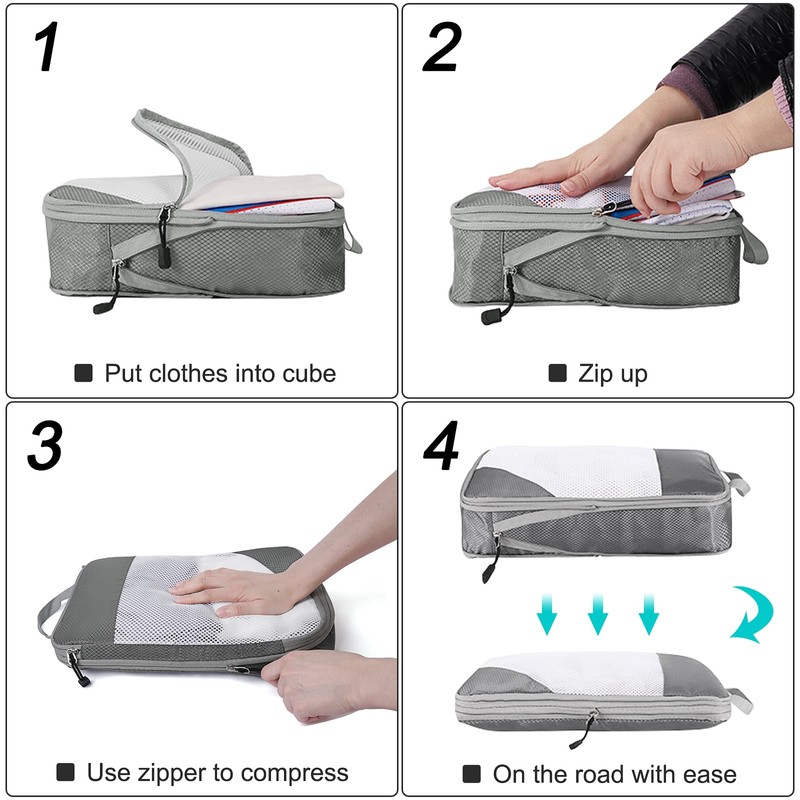 1

■ Put clothes into cube

2

■ Zip up

3

■ Use zipper to compress

4

■ On the road with ease