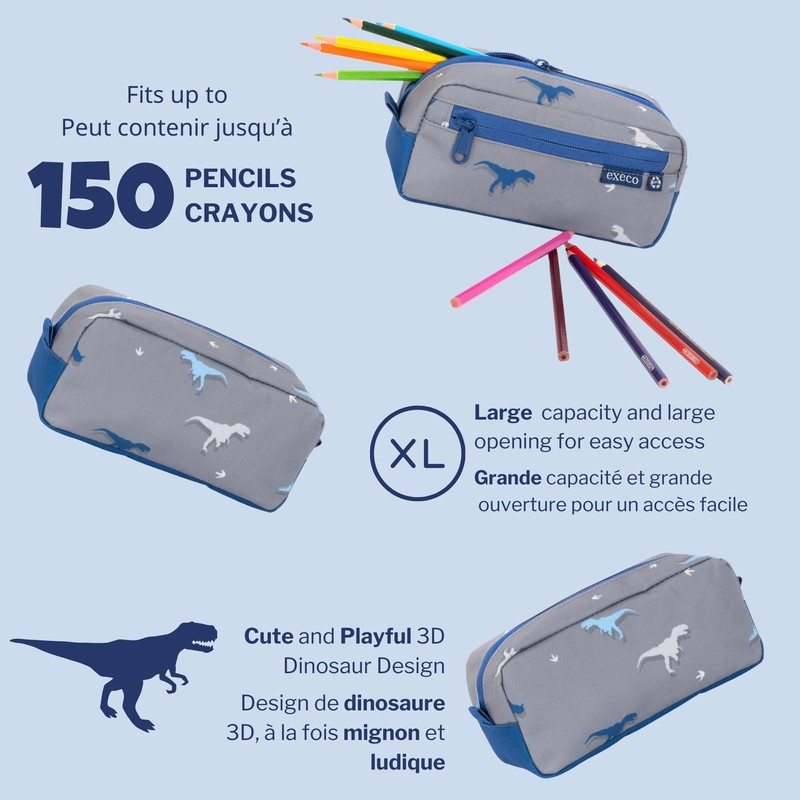 Fits up to
Peut contenir jusqu'à

150 PENCILS
CRAYONS

execo

XL

Large capacity and large opening for easy access

Grande capacité et grande ouverture pour un accès facile

Cute and Playful 3D Dinosaur Design

Design de dinosaure 3D, à la fois mignon et ludique