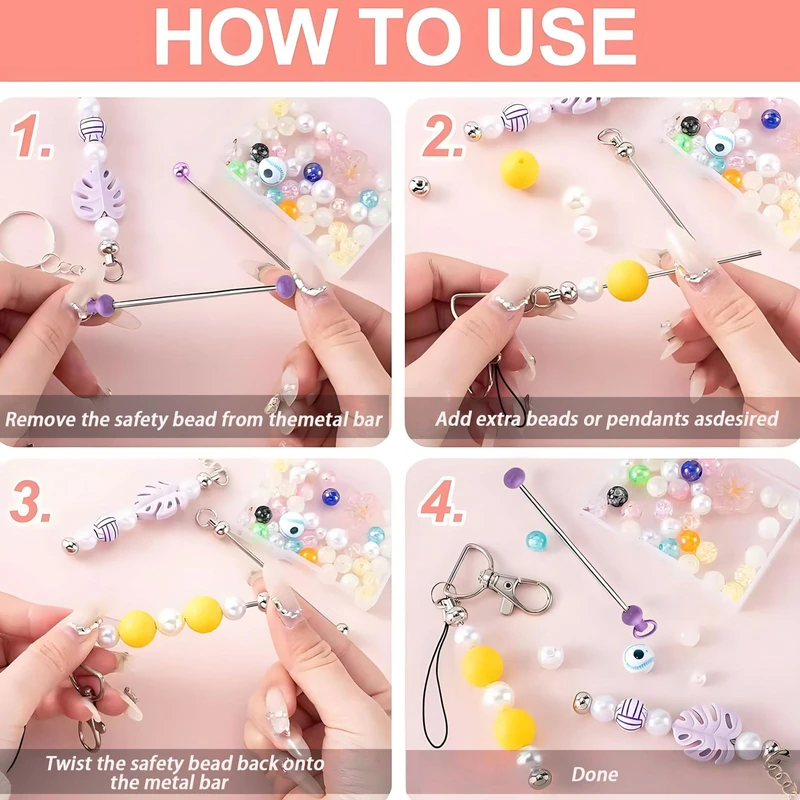 HOW TO USE

1.

Remove the safety bead from themetal bar

2.

Add extra beads or pendants asdesired

3.

Twist the safety bead back onto the metal bar

4.

Done