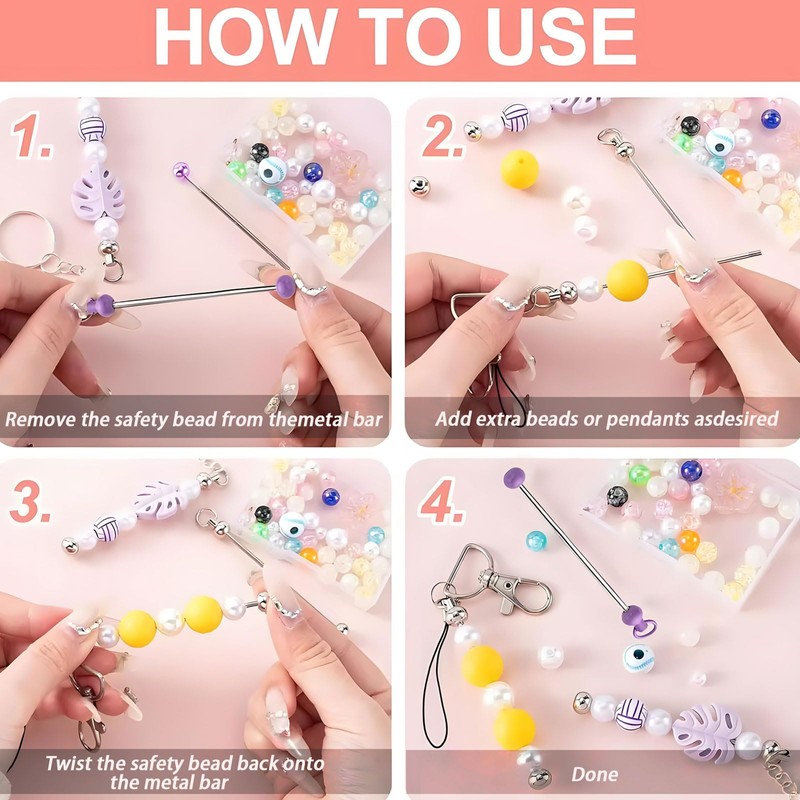 HOW TO USE

1.

Remove the safety bead from themetal bar

2.

Add extra beads or pendants asdesired

3.

Twist the safety bead back onto the metal bar

4.

Done