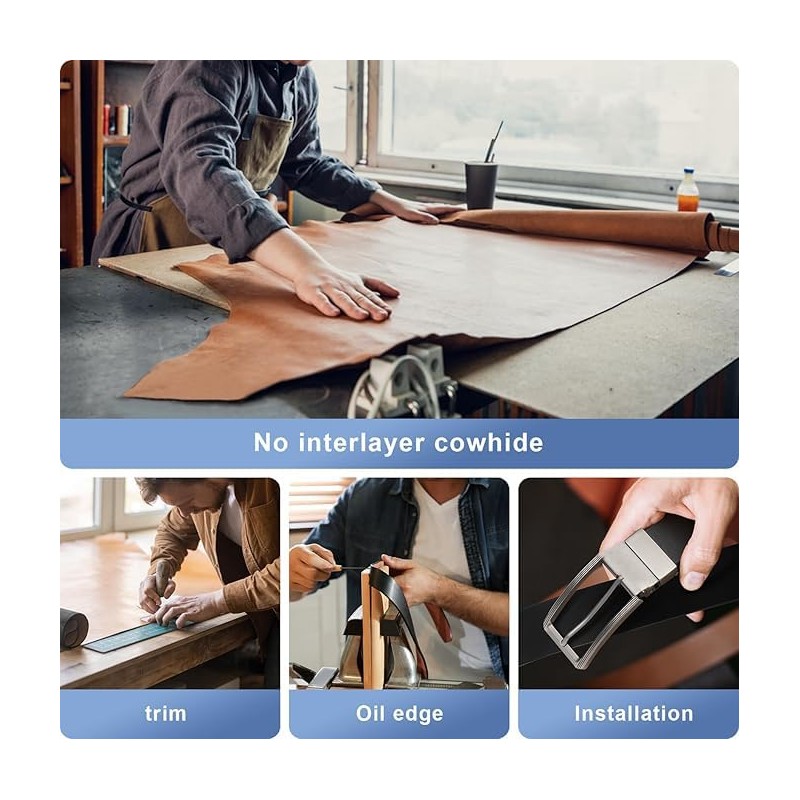 No interlayer cowhide

trim

Oil edge

Installation