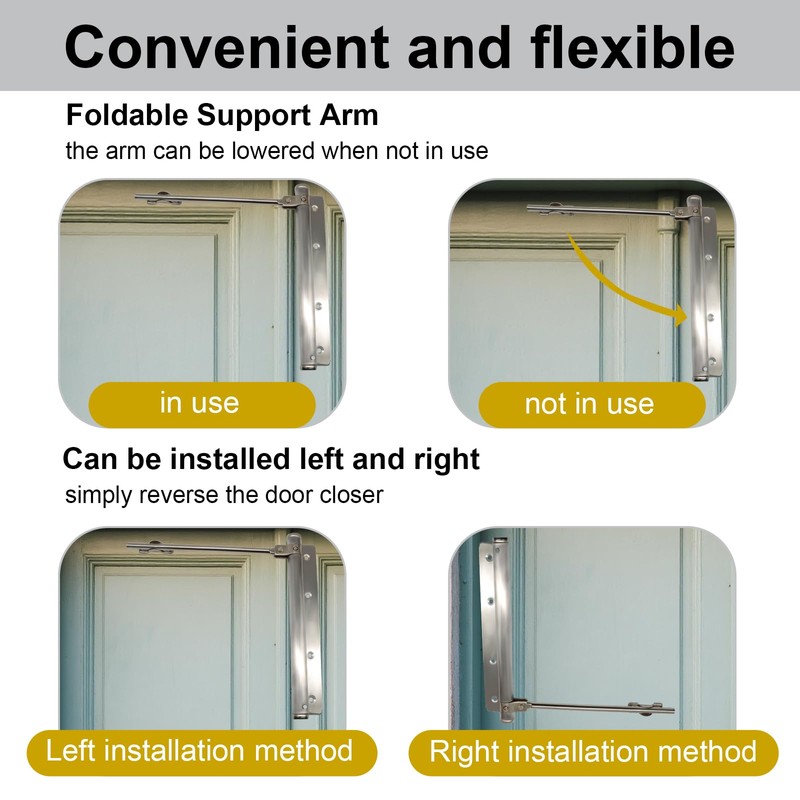 Convenient and flexible

Foldable Support Arm
the arm can be lowered when not in use

in use

not in use

Can be installed left and right
simply reverse the door closer

Left installation method

Right installation method