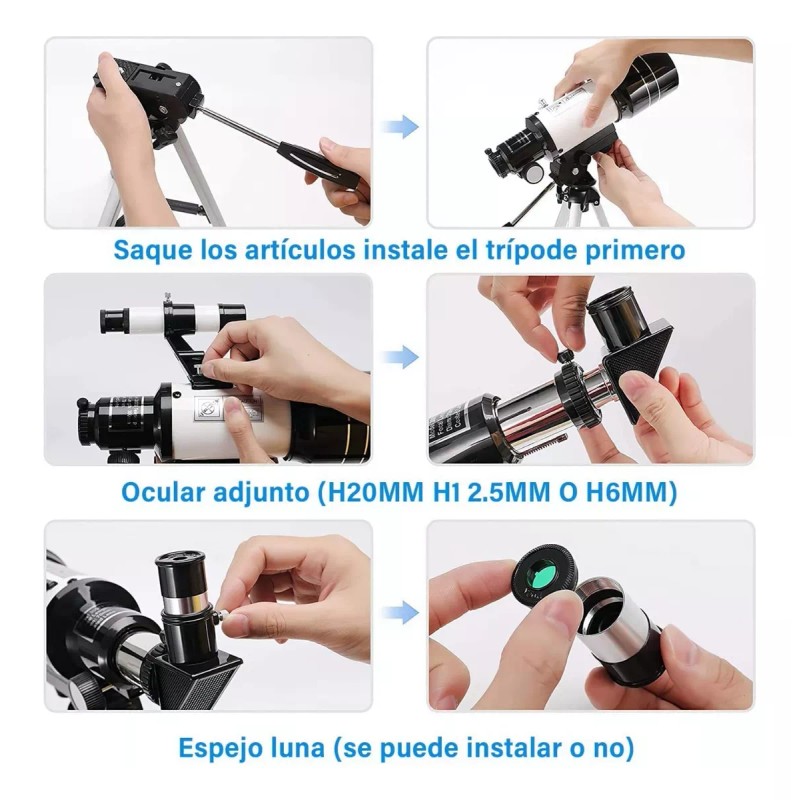 Saque los artículos instale el trípode primero

Ocular adjunto (H20MM H1 2.5MM O H6MM)

Espejo luna (se puede instalar o no)