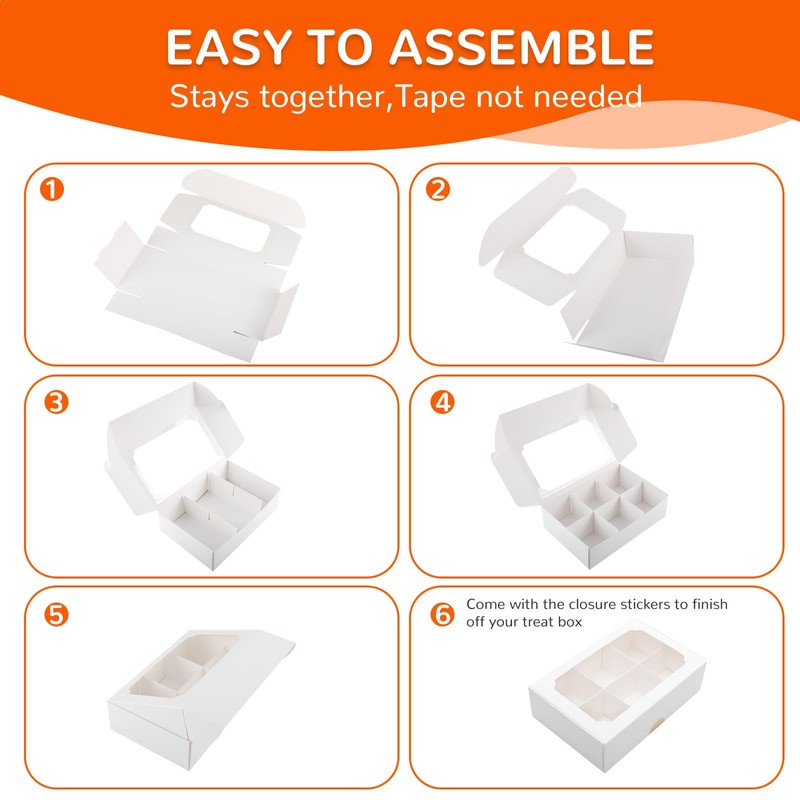 EASY TO ASSEMBLE
Stays together,Tape not needed

1

2

3

4

5

6 Come with the closure stickers to finish off your treat box