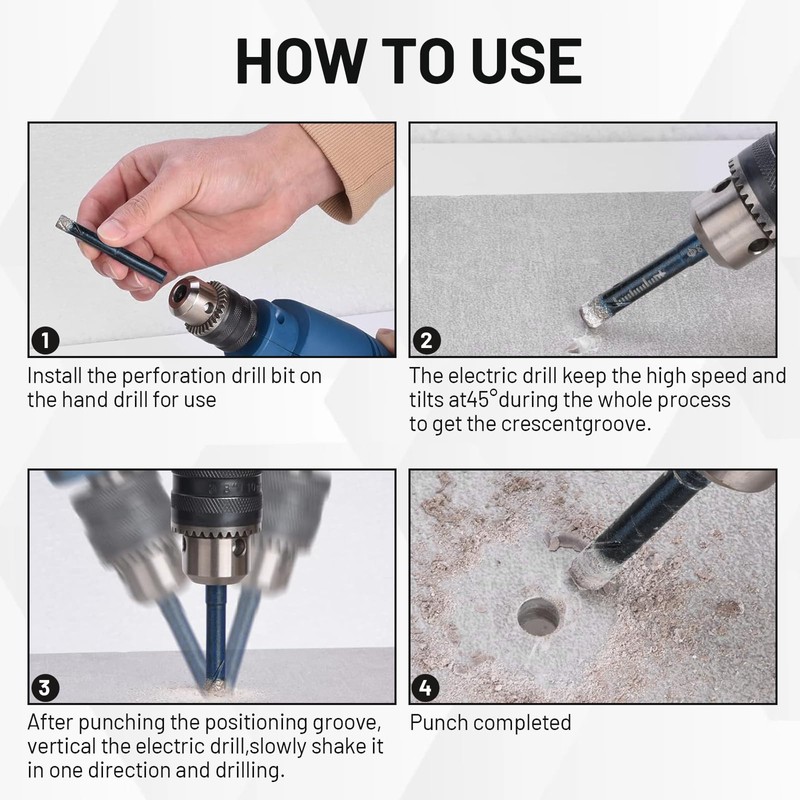 HOW TO USE

1

Install the perforation drill bit on the hand drill for use

2

The electric drill keep the high speed and tilts at45°during the whole process to get the crescentgroove.

3

After punching the positioning groove, vertical the electric drill,slowly shake it in one direction and drilling.

4

Punch completed