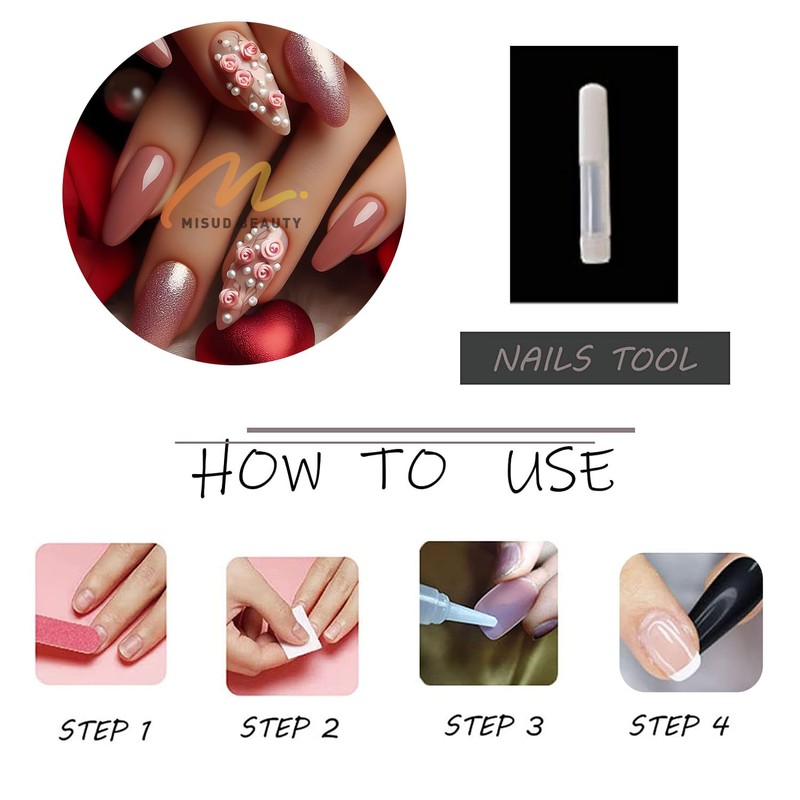 MISUD BEAUTY

NAILS TOOL

HOW TO USE

STEP 1

STEP 2

STEP 3

STEP 4