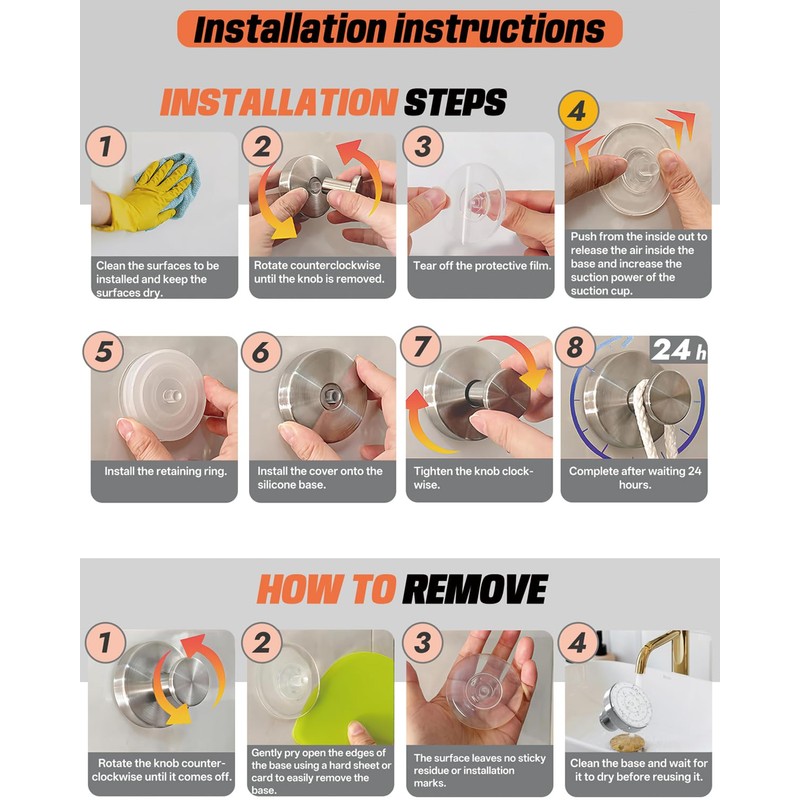 Installation instructions

INSTALLATION STEPS

1
Clean the surfaces to be installed and keep the surfaces dry.

2
Rotate counterclockwise until the knob is removed.

3
Tear off the protective film.

4
Push from the inside out to release the air inside the base and increase the suction power of the suction cup.

5
Install the retaining ring.

6
Install the cover onto the silicone base.

7
Tighten the knob clockwise.

8
24 h
Complete after waiting 24 hours.

HOW TO REMOVE

1
Rotate the knob counterclockwise until it comes off.

2
Gently pry open the edges of the base using a hard sheet or card to easily remove the base.

3
The surface leaves no sticky residue or installation marks.

4
Clean the base and wait for it to dry before reusing it.