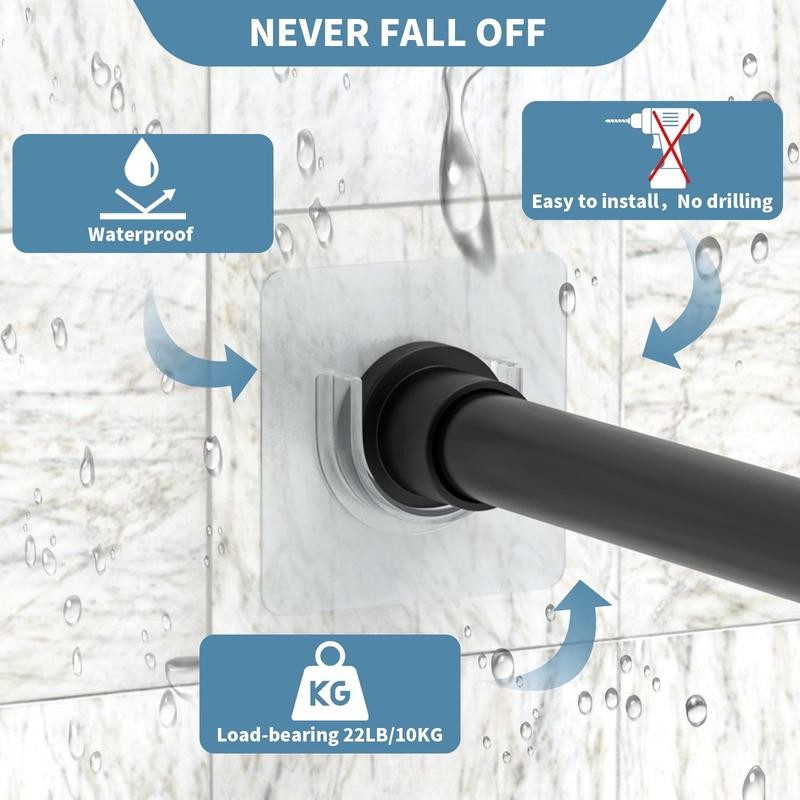 NEVER FALL OFF

Waterproof

Easy to install，No drilling

KG

Load-bearing 22LB/10KG