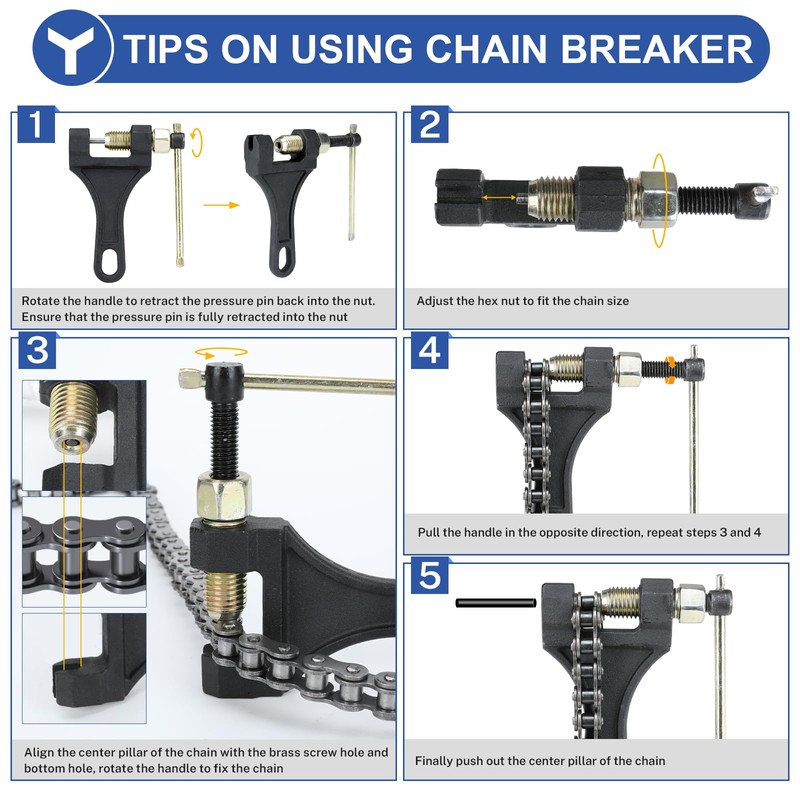 TIPS ON USING CHAIN BREAKER

1

Rotate the handle to retract the pressure pin back into the nut. Ensure that the pressure pin is fully retracted into the nut

2

Adjust the hex nut to fit the chain size

3

Align the center pillar of the chain with the brass screw hole and bottom hole, rotate the handle to fix the chain

4

Pull the handle in the opposite direction, repeat steps 3 and 4

5

Finally push out the center pillar of the chain