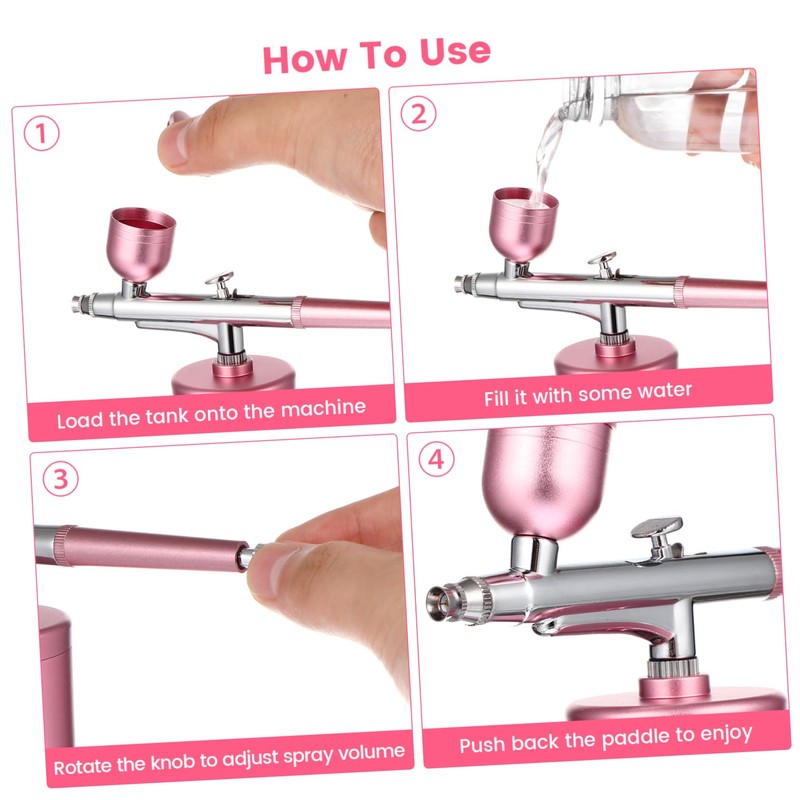 How To Use

1

Load the tank onto the machine

2

Fill it with some water

3

Rotate the knob to adjust spray volume

4

Push back the paddle to enjoy