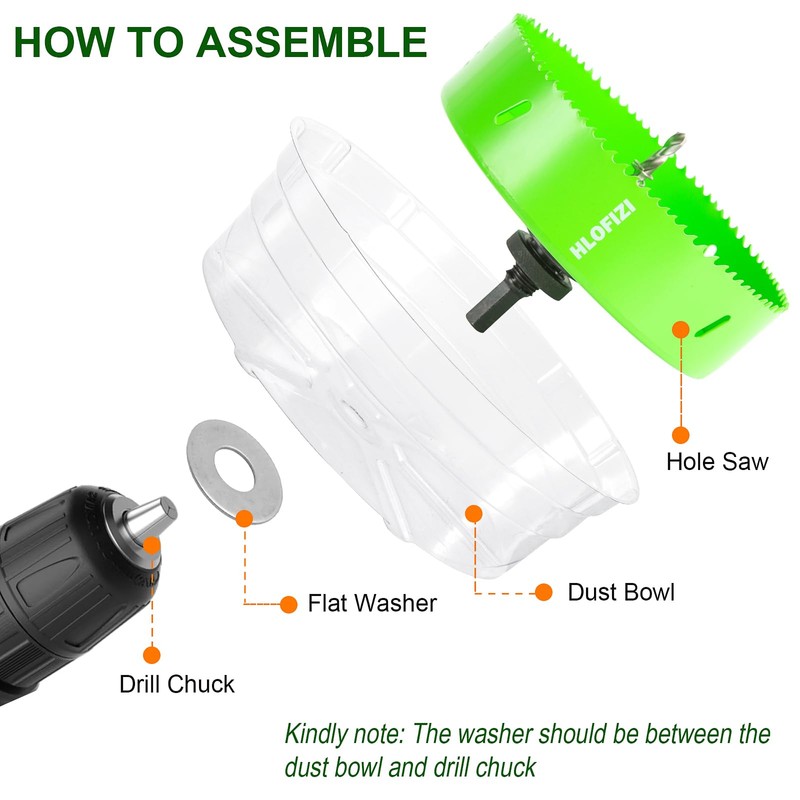 HOW TO ASSEMBLE

HLOFIZI

Hole Saw

Dust Bowl

Flat Washer

Drill Chuck

Kindly note: The washer should be between the dust bowl and drill chuck