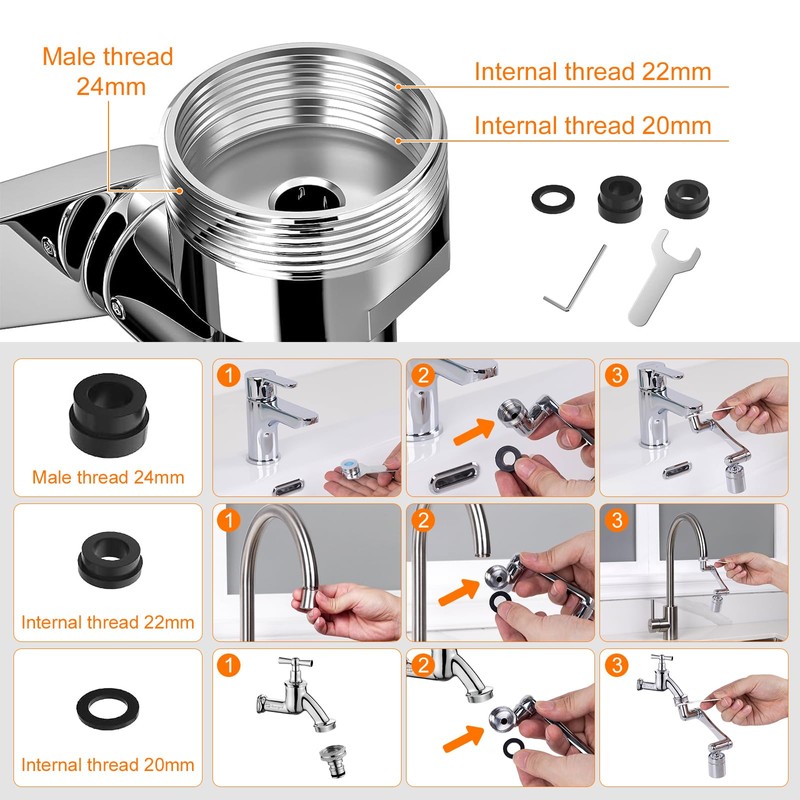 Male thread 24mm

Internal thread 22mm

Internal thread 20mm

Male thread 24mm

1

2

3

Internal thread 22mm

1

2

3

Internal thread 20mm

1

2

3