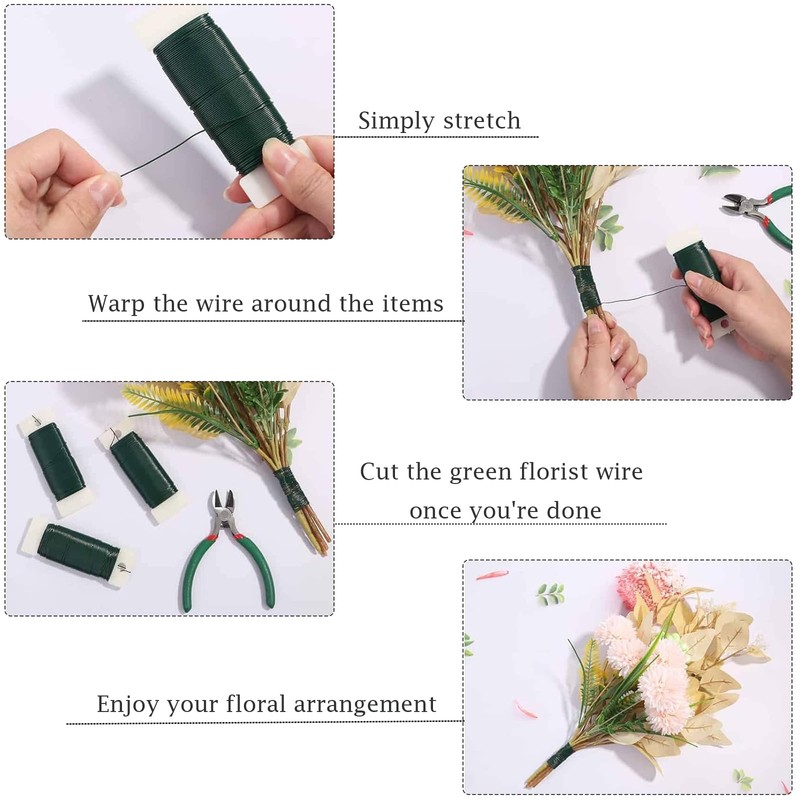 Simply stretch

Warp the wire around the items

Cut the green florist wire once you're done

Enjoy your floral arrangement