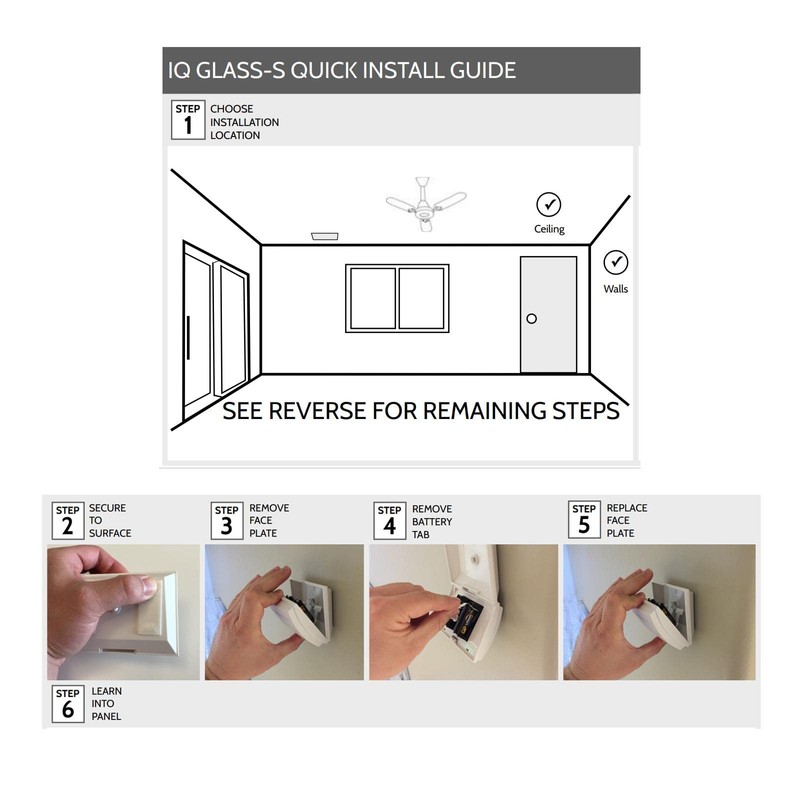 IQ GLASS-S QUICK INSTALL GUIDE

STEP 1 CHOOSE INSTALLATION LOCATION

Ceiling

Walls

SEE REVERSE FOR REMAINING STEPS

STEP 2 SECURE TO SURFACE

STEP 3 REMOVE FACE PLATE

STEP 4 REMOVE BATTERY TAB

STEP 5 REPLACE FACE PLATE

STEP 6 LEARN INTO PANEL