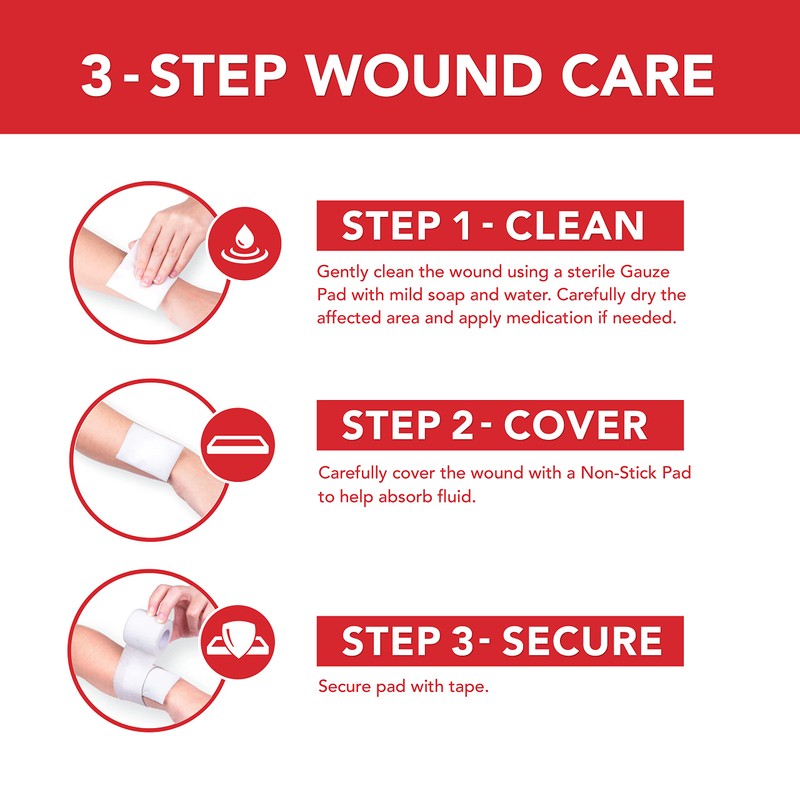 3 - STEP WOUND CARE

STEP 1 - CLEAN

Gently clean the wound using a sterile Gauze Pad with mild soap and water. Carefully dry the affected area and apply medication if needed.

STEP 2 - COVER

Carefully cover the wound with a Non-Stick Pad to help absorb fluid.

STEP 3 - SECURE

Secure pad with tape.