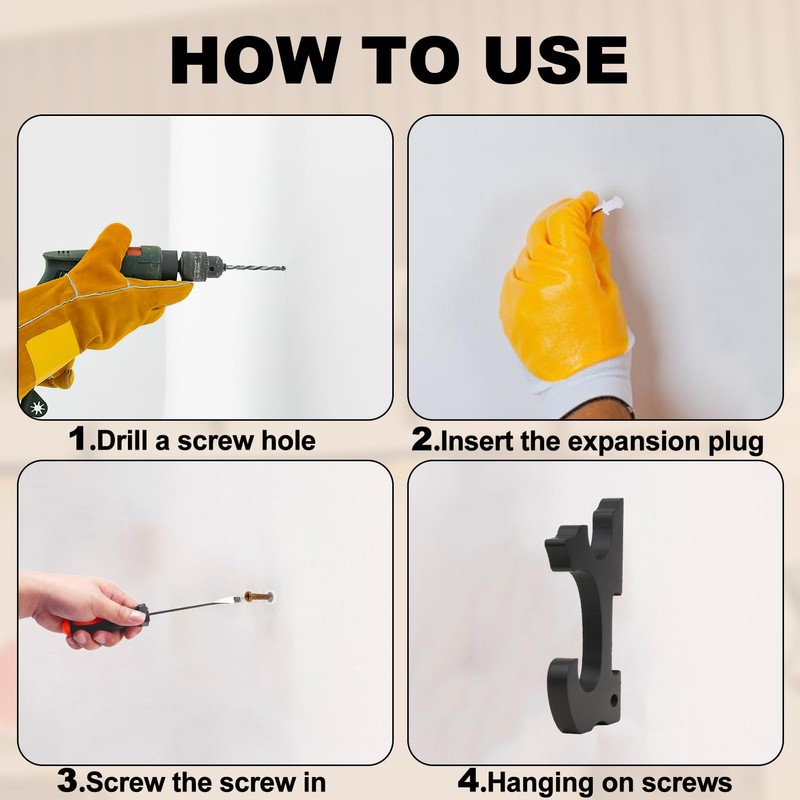 HOW TO USE

1.Drill a screw hole

2.Insert the expansion plug

3.Screw the screw in

4.Hanging on screws