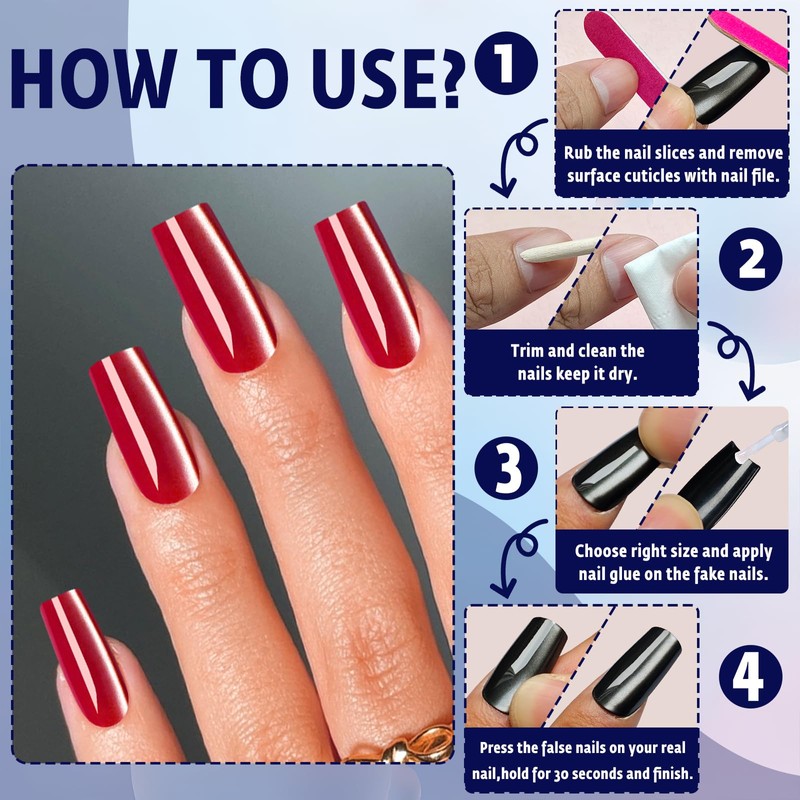 HOW TO USE?

1

Rub the nail slices and remove surface cuticles with nail file.

2

Trim and clean the nails keep it dry.

3

Choose right size and apply nail glue on the fake nails.

4

Press the false nails on your real nail,hold for 30 seconds and finish.