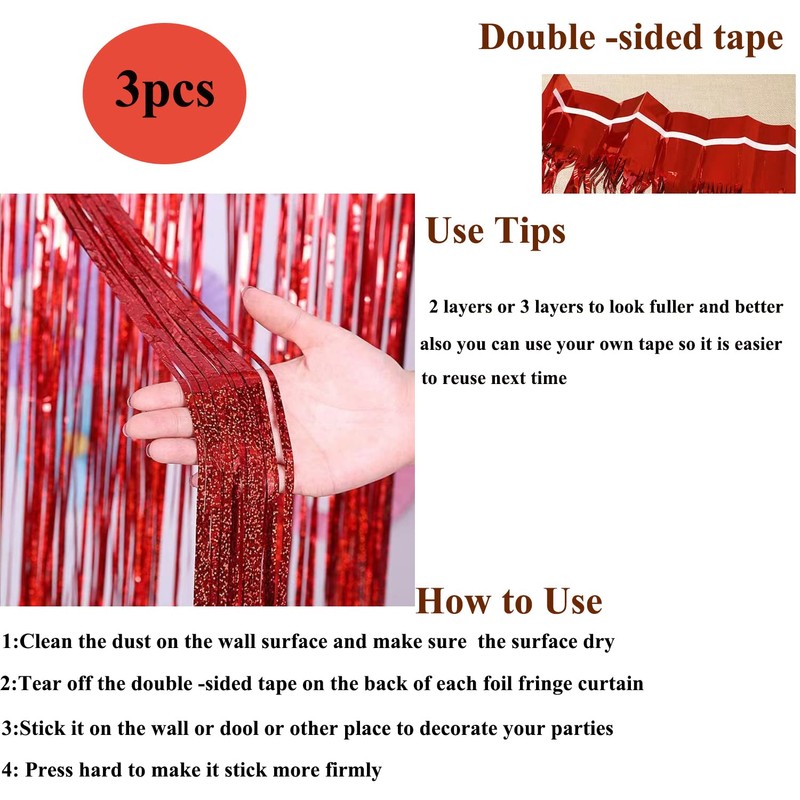 3pcs

Double -sided tape

Use Tips

2 layers or 3 layers to look fuller and better also you can use your own tape so it is easier to reuse next time

How to Use

1:Clean the dust on the wall surface and make sure the surface dry

2:Tear off the double -sided tape on the back of each foil fringe curtain

3:Stick it on the wall or dool or other place to decorate your parties

4: Press hard to make it stick more firmly