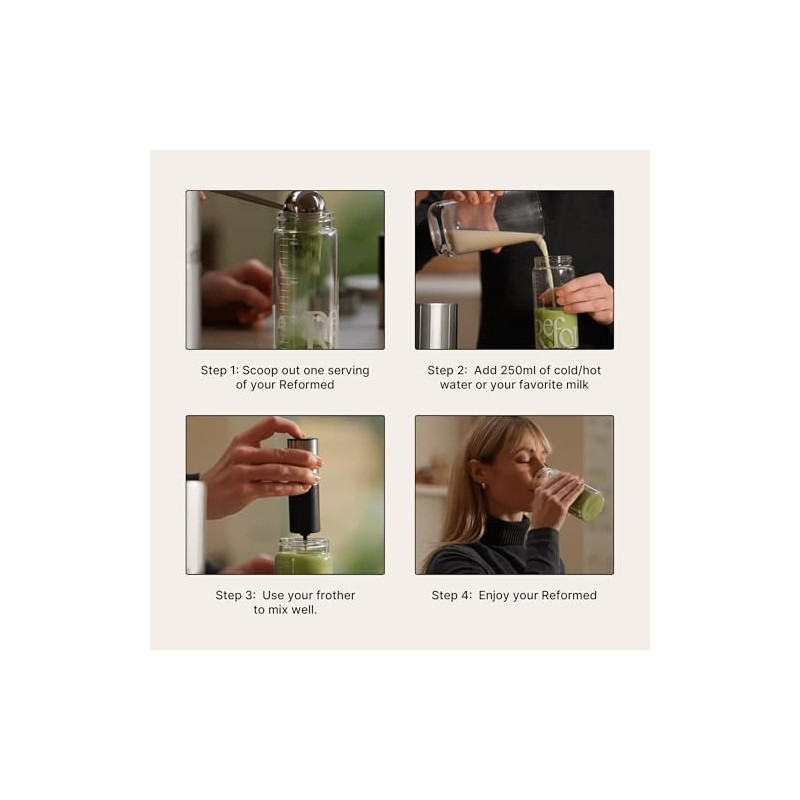 Step 1: Scoop out one serving of your Reformed

Step 2: Add 250ml of cold/hot water or your favorite milk

Step 3: Use your frother to mix well.

Step 4: Enjoy your Reformed