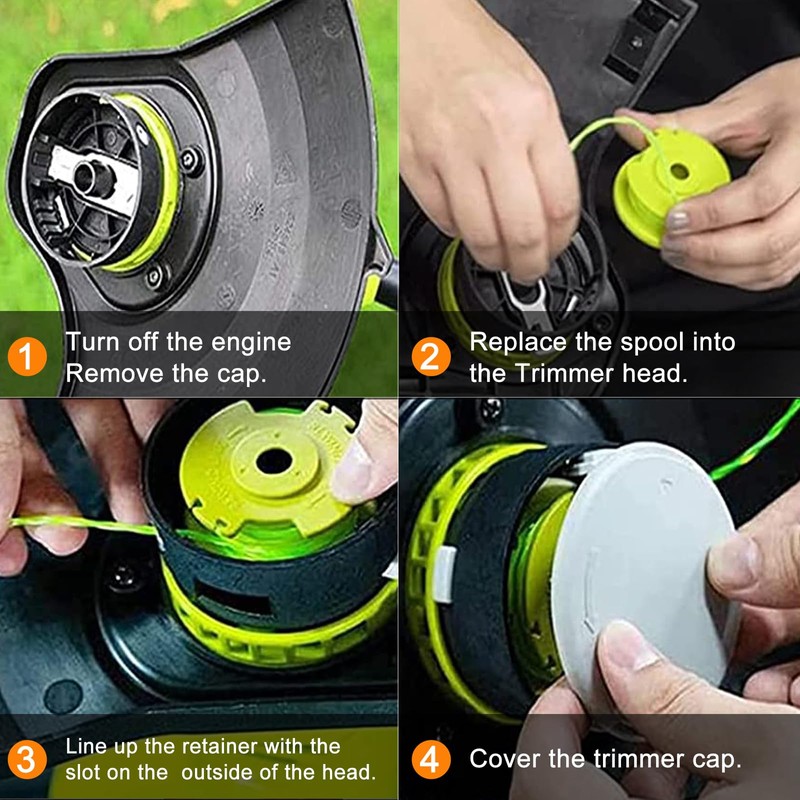 1 Turn off the engine
Remove the cap.

2 Replace the spool into the Trimmer head.

3 Line up the retainer with the slot on the outside of the head.

4 Cover the trimmer cap.