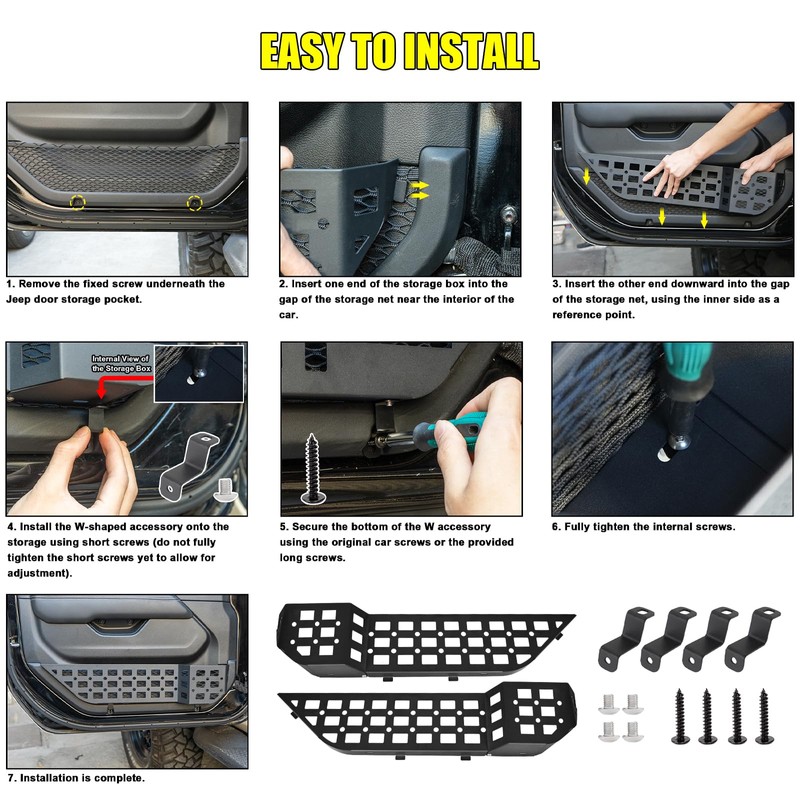 EASY TO INSTALL

1. Remove the fixed screw underneath the Jeep door storage pocket.

2. Insert one end of the storage box into the gap of the storage net near the interior of the car.

3. Insert the other end downward into the gap of the storage net, using the inner side as a reference point.

Internal View of the Storage Box

4. Install the W-shaped accessory onto the storage using short screws (do not fully tighten the short screws yet to allow for adjustment).

5. Secure the bottom of the W accessory using the original car screws or the provided long screws.

6. Fully tighten the internal screws.

7. Installation is complete.