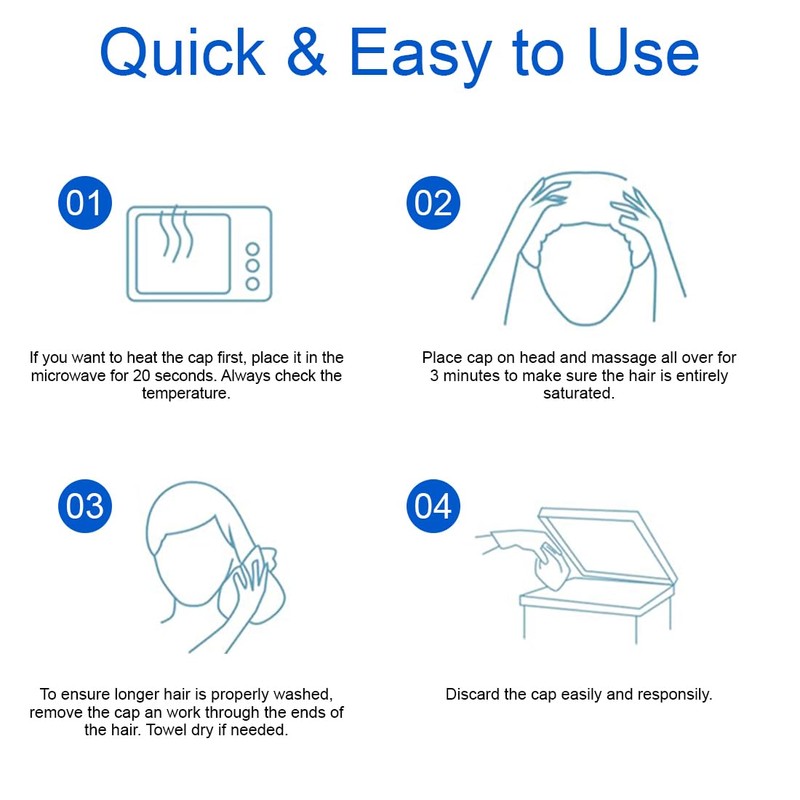 Quick & Easy to Use

01

If you want to heat the cap first, place it in the microwave for 20 seconds. Always check the temperature.

02

Place cap on head and massage all over for 3 minutes to make sure the hair is entirely saturated.

03

To ensure longer hair is properly washed, remove the cap an work through the ends of the hair. Towel dry if needed.

04

Discard the cap easily and responsily.