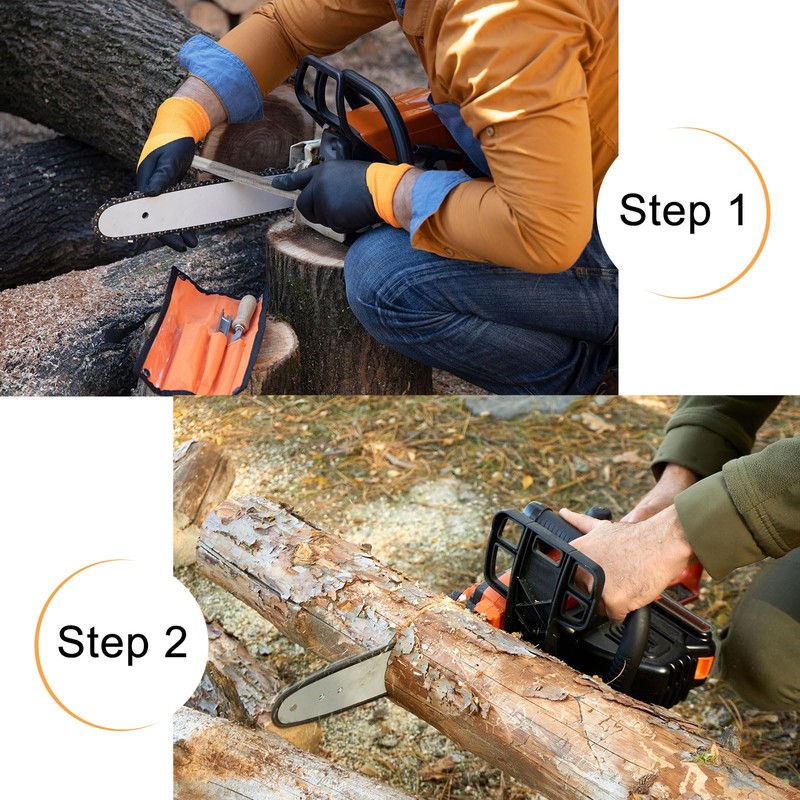 Step 1

Step 2