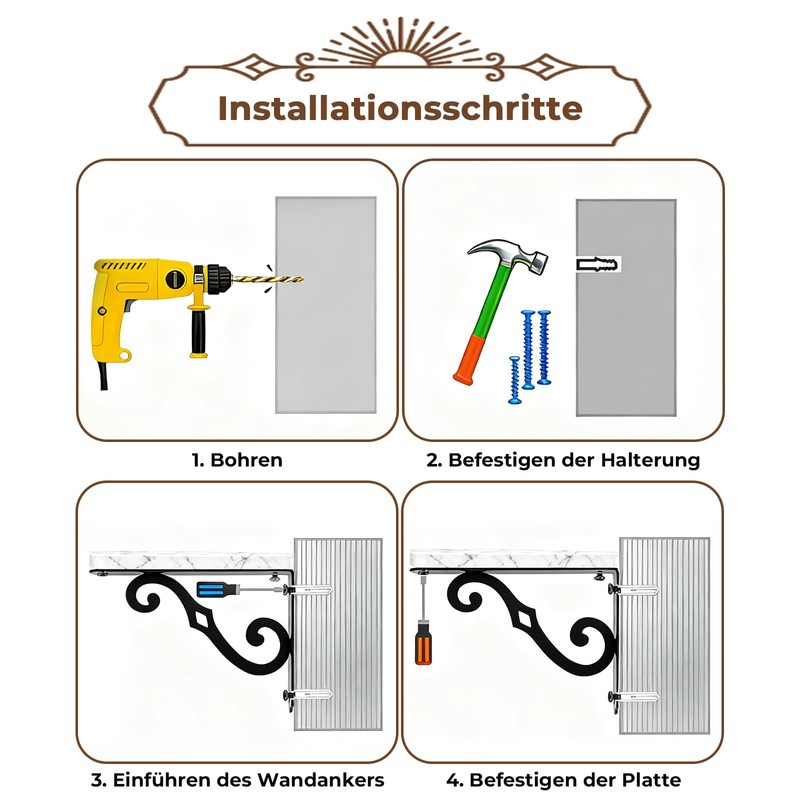 Installationsschritte

1. Bohren

2. Befestigen der Halterung

3. Einführen des Wandankers

4. Befestigen der Platte