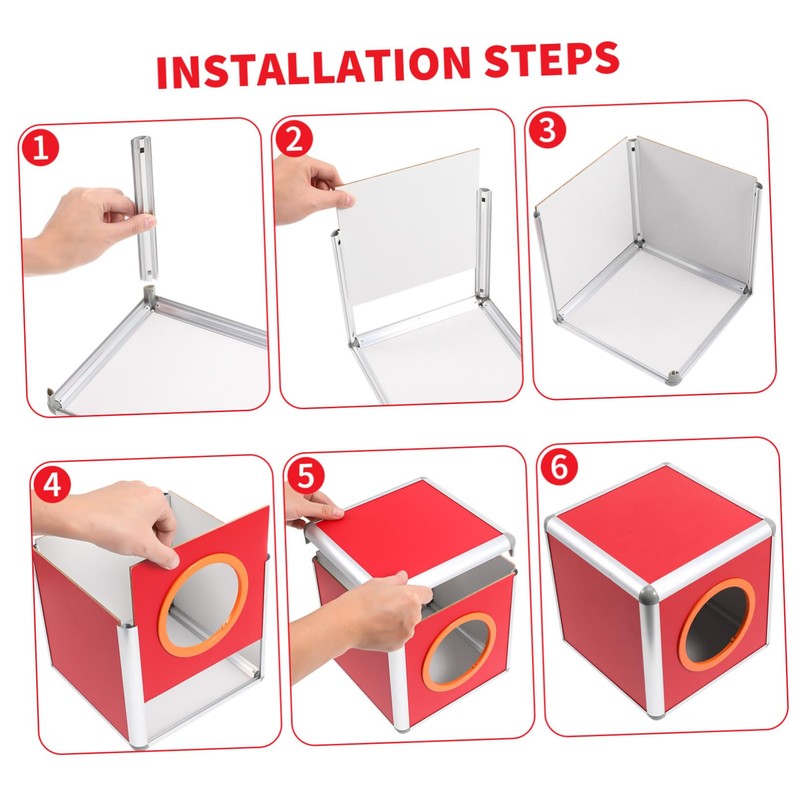 INSTALLATION STEPS

1

2

3

4

5

6