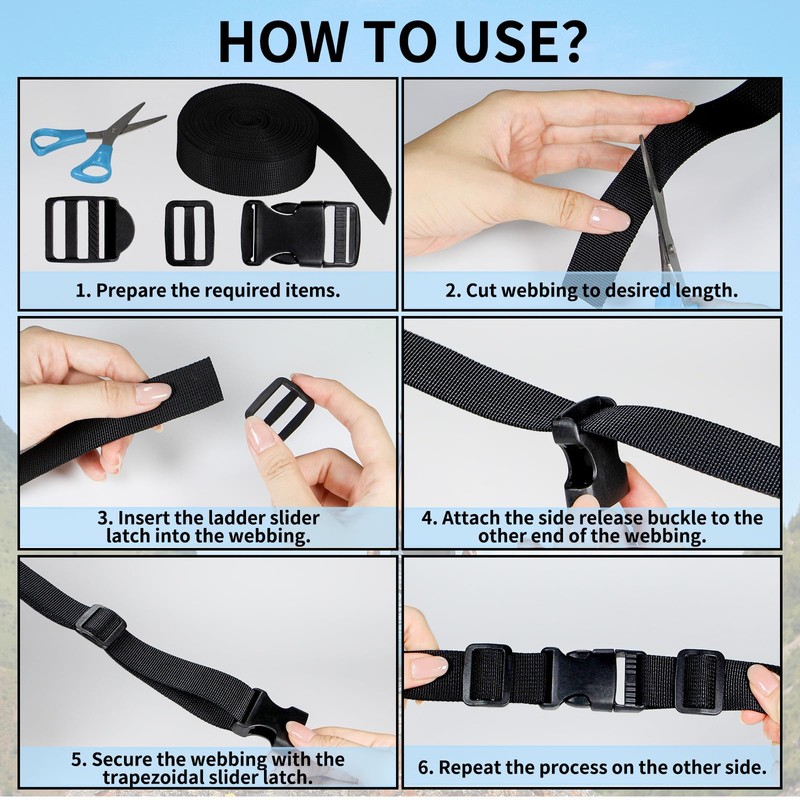 HOW TO USE?

1. Prepare the required items.

2. Cut webbing to desired length.

3. Insert the ladder slider latch into the webbing.

4. Attach the side release buckle to the other end of the webbing.

5. Secure the webbing with the trapezoidal slider latch.

6. Repeat the process on the other side.