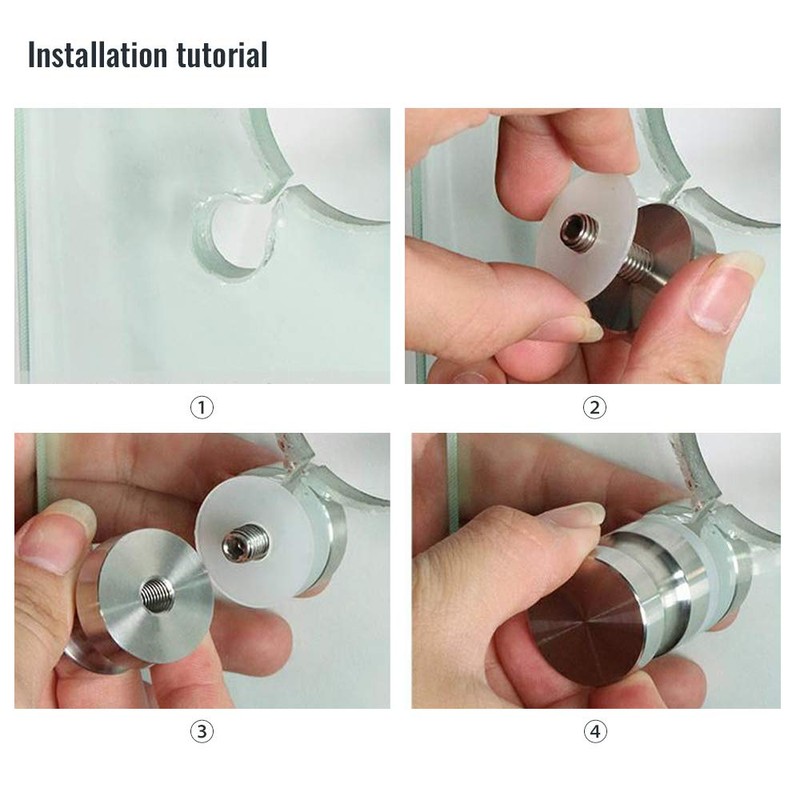 Installation tutorial

①

②

③

④