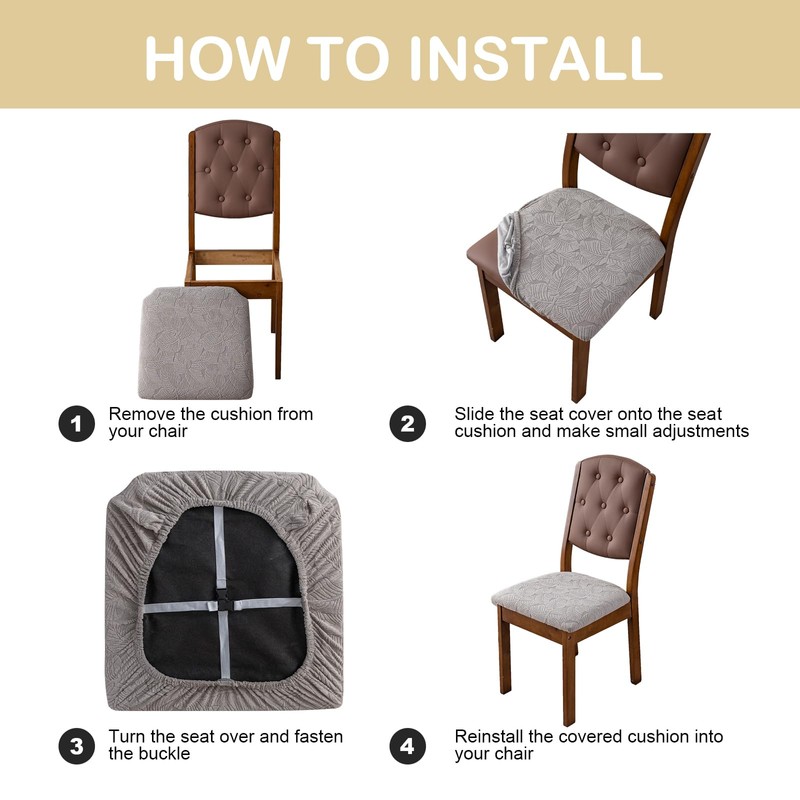 HOW TO INSTALL

1 Remove the cushion from your chair

2 Slide the seat cover onto the seat cushion and make small adjustments

3 Turn the seat over and fasten the buckle

4 Reinstall the covered cushion into your chair