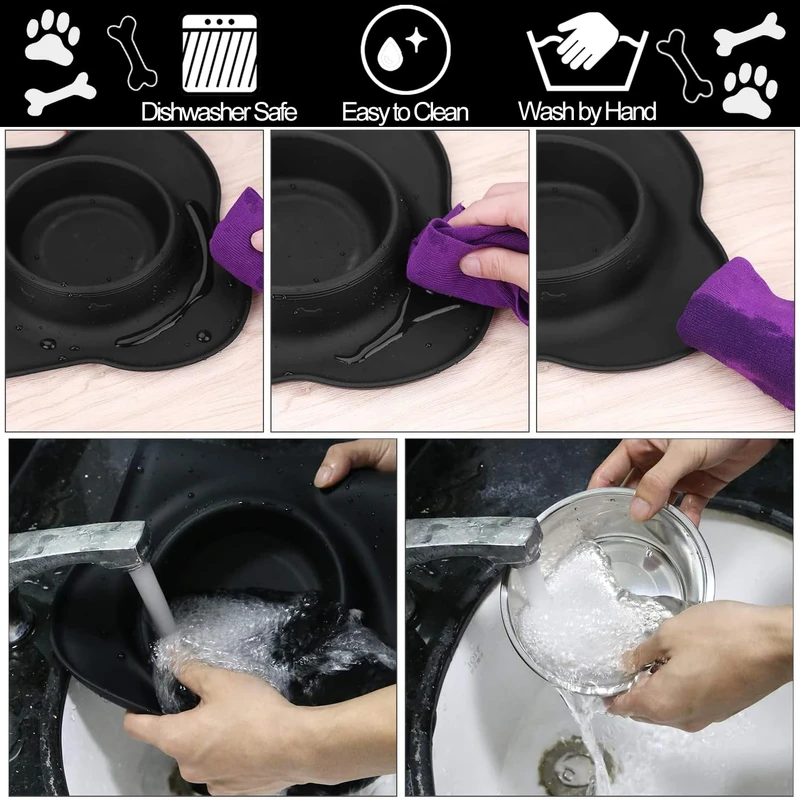 Dishwasher Safe
Easy to Clean
Wash by Hand