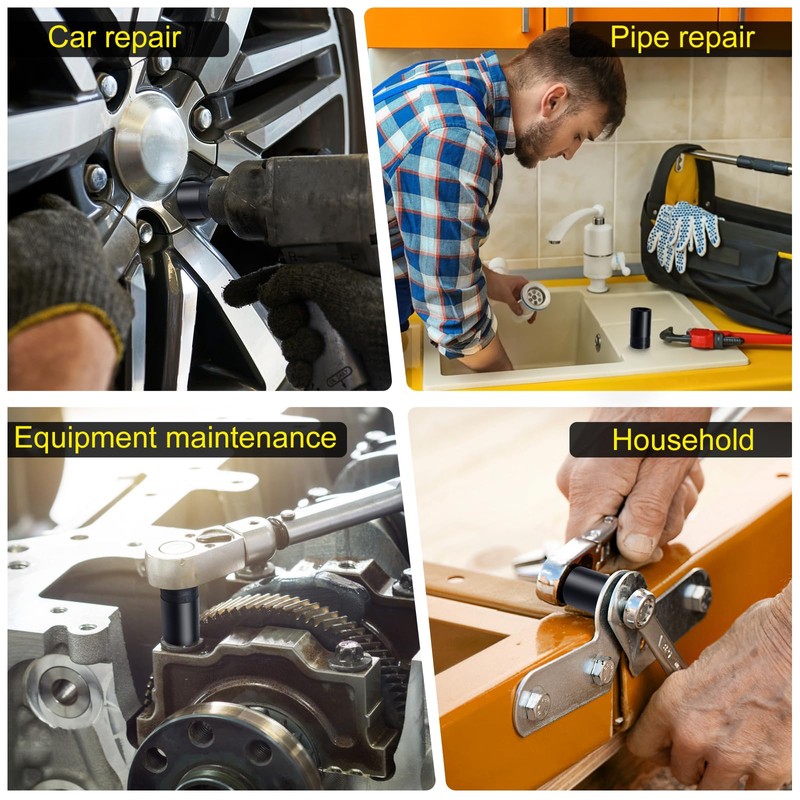 Car repair

Pipe repair

Equipment maintenance

Household