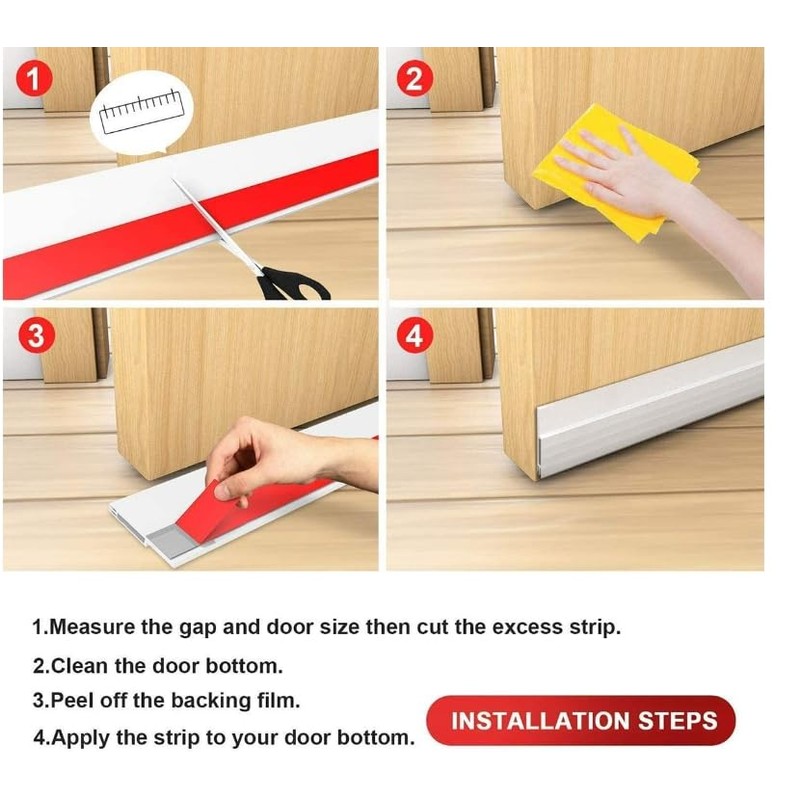 1

2

3

4

1.Measure the gap and door size then cut the excess strip.

2.Clean the door bottom.

3.Peel off the backing film.

4.Apply the strip to your door bottom.

INSTALLATION STEPS