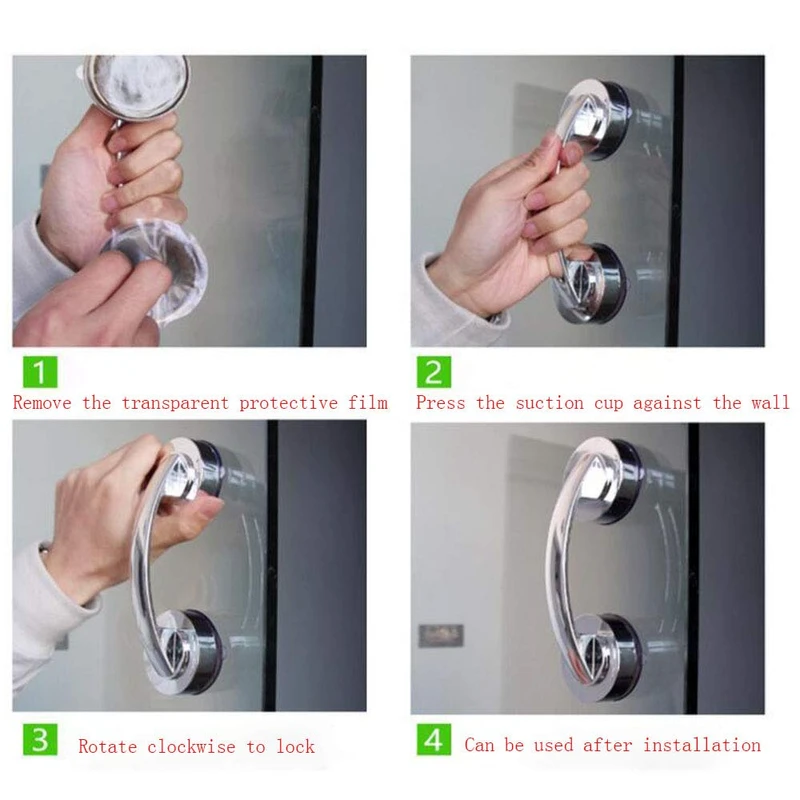 1
Remove the transparent protective film

2
Press the suction cup against the wall

3
Rotate clockwise to lock

4
Can be used after installation