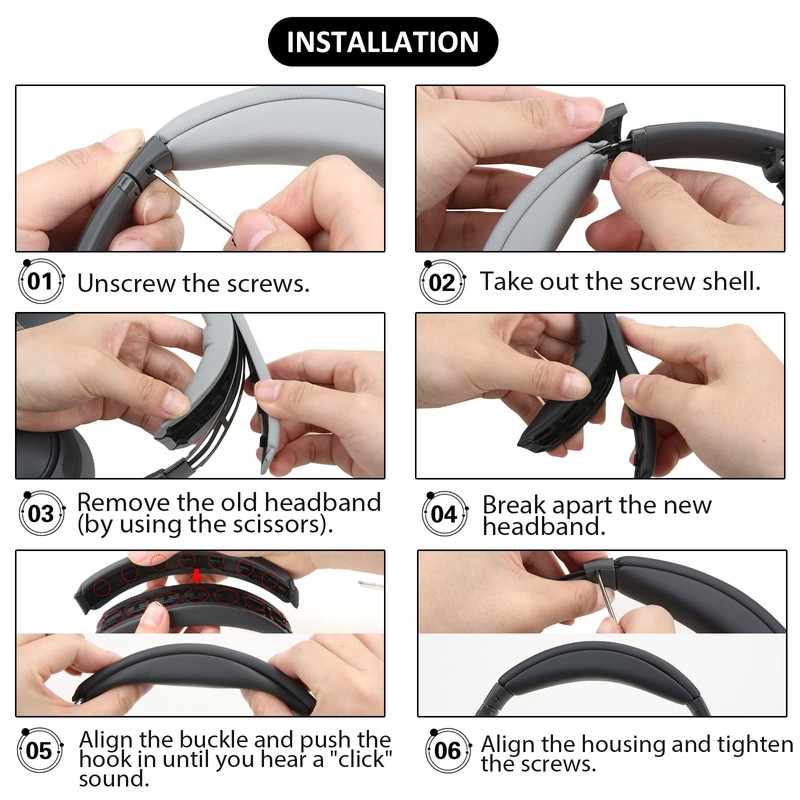 INSTALLATION

01 Unscrew the screws.

02 Take out the screw shell.

03 Remove the old headband (by using the scissors).

04 Break apart the new headband.

05 Align the buckle and push the hook in until you hear a "click" sound.

06 Align the housing and tighten the screws.