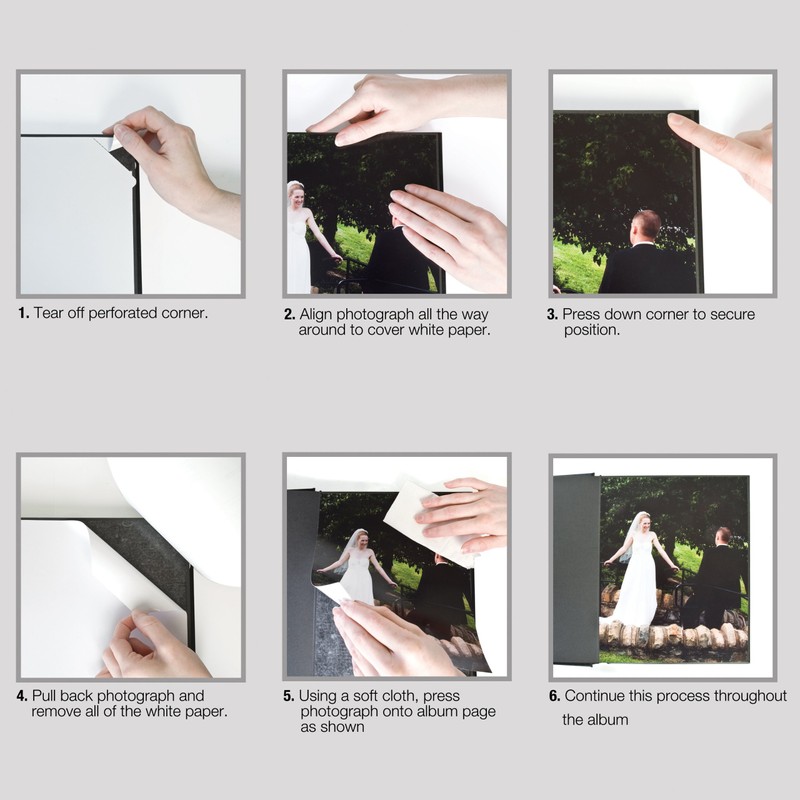 1. Tear off perforated corner.

2. Align photograph all the way around to cover white paper.

3. Press down corner to secure position.

4. Pull back photograph and remove all of the white paper.

5. Using a soft cloth, press photograph onto album page as shown

6. Continue this process throughout the album