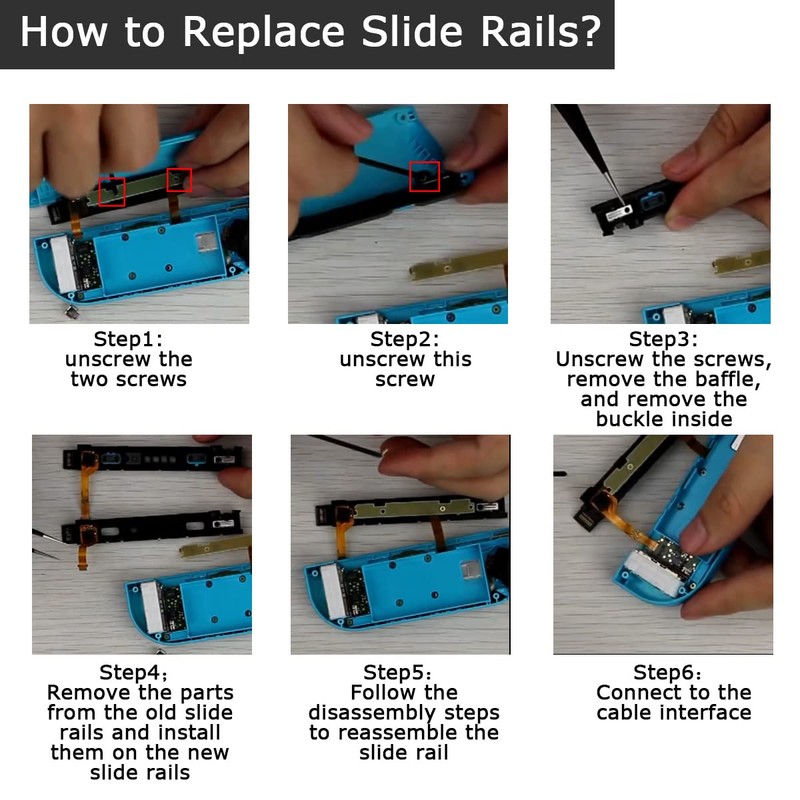 How to Replace Slide Rails?

Step1:
unscrew the two screws

Step2:
unscrew this screw

Step3:
Unscrew the screws, remove the baffle, and remove the buckle inside

Step4;
Remove the parts from the old slide rails and install them on the new slide rails

Step5:
Follow the disassembly steps to reassemble the slide rail

Step6:
Connect to the cable interface