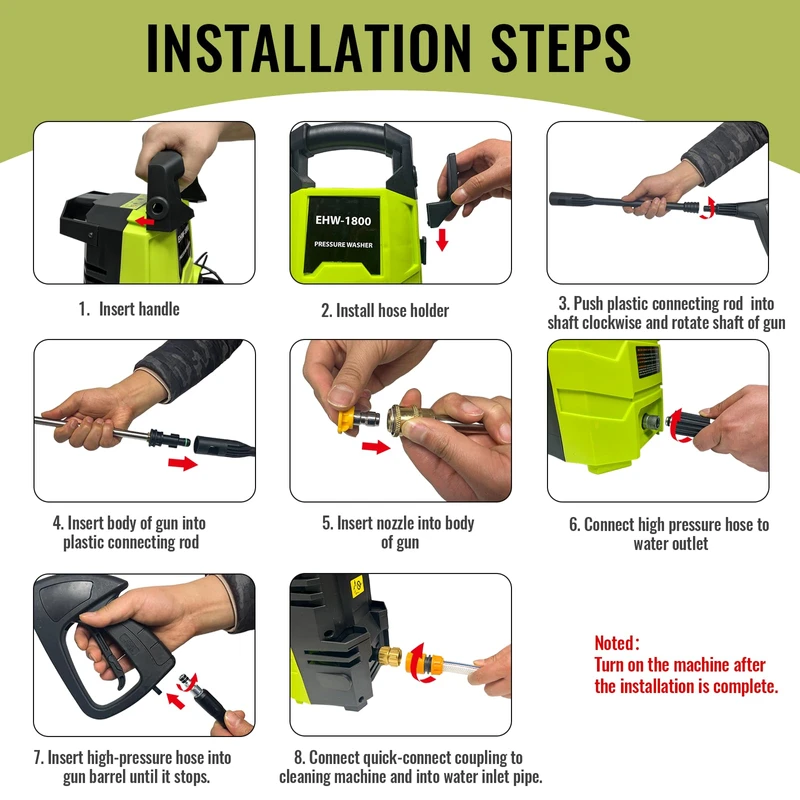 INSTALLATION STEPS

EHW-1800
PRESSURE WASHER

1. Insert handle

2. Install hose holder

3. Push plastic connecting rod into shaft clockwise and rotate shaft of gun

4. Insert body of gun into plastic connecting rod

5. Insert nozzle into body of gun

6. Connect high pressure hose to water outlet

7. Insert high-pressure hose into gun barrel until it stops.

8. Connect quick-connect coupling to cleaning machine and into water inlet pipe.

Noted:
Turn on the machine after the installation is complete.