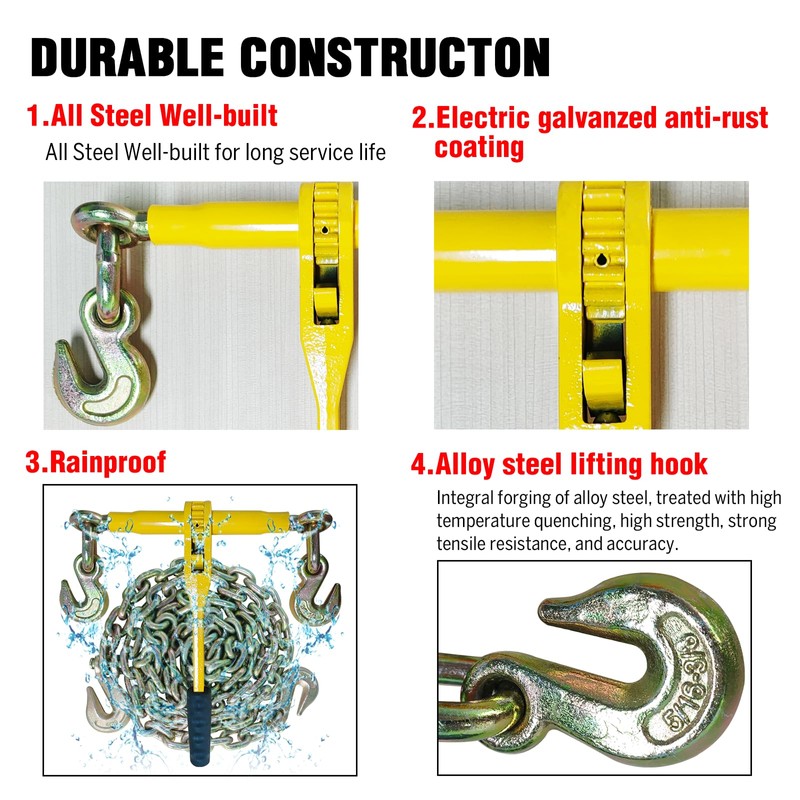 DURABLE CONSTRUCTON

1.All Steel Well-built

All Steel Well-built for long service life

2.Electric galvanzed anti-rust coating

3.Rainproof

4.Alloy steel lifting hook

Integral forging of alloy steel, treated with high temperature quenching, high strength, strong tensile resistance, and accuracy.

5/16-3/8