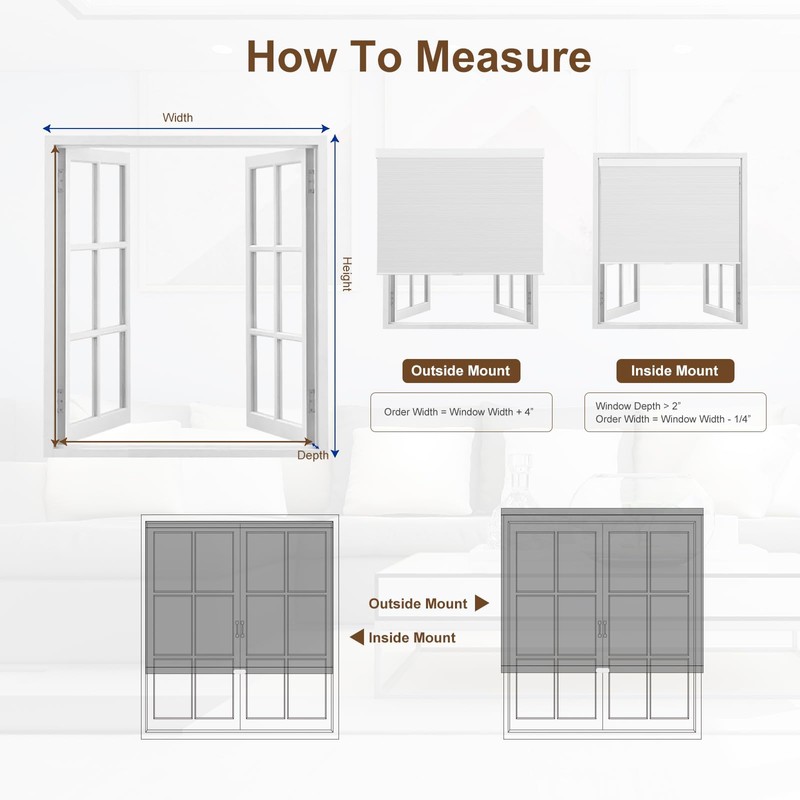 How To Measure

Width

Height

Depth

Outside Mount

Order Width = Window Width + 4"

Inside Mount

Window Depth > 2"
Order Width = Window Width - 1/4"

Outside Mount

Inside Mount