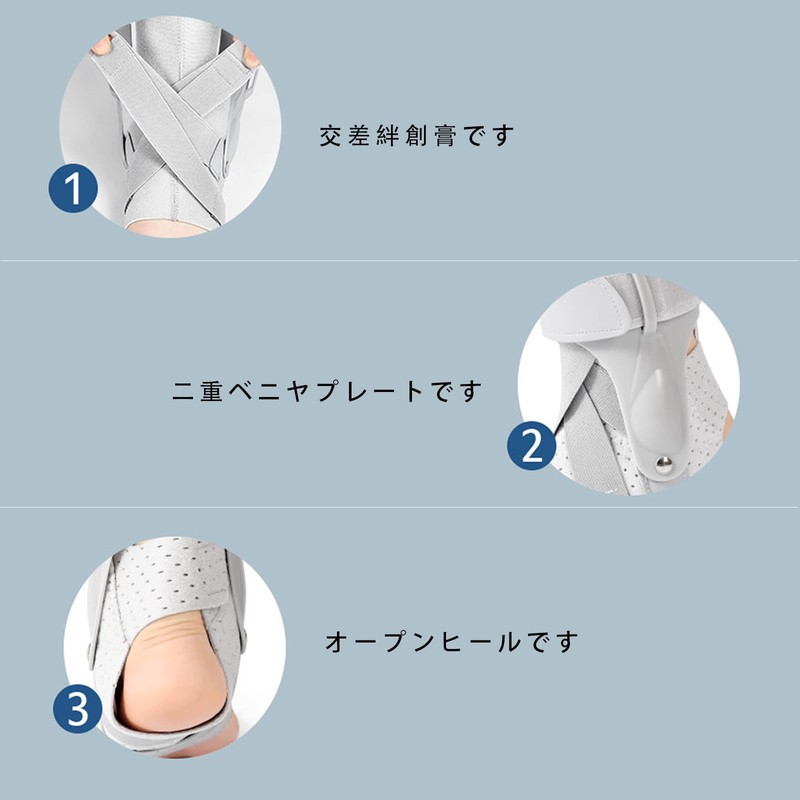 1

交差絆創膏です

二重ベニヤプレートです

2

3

オープンヒールです