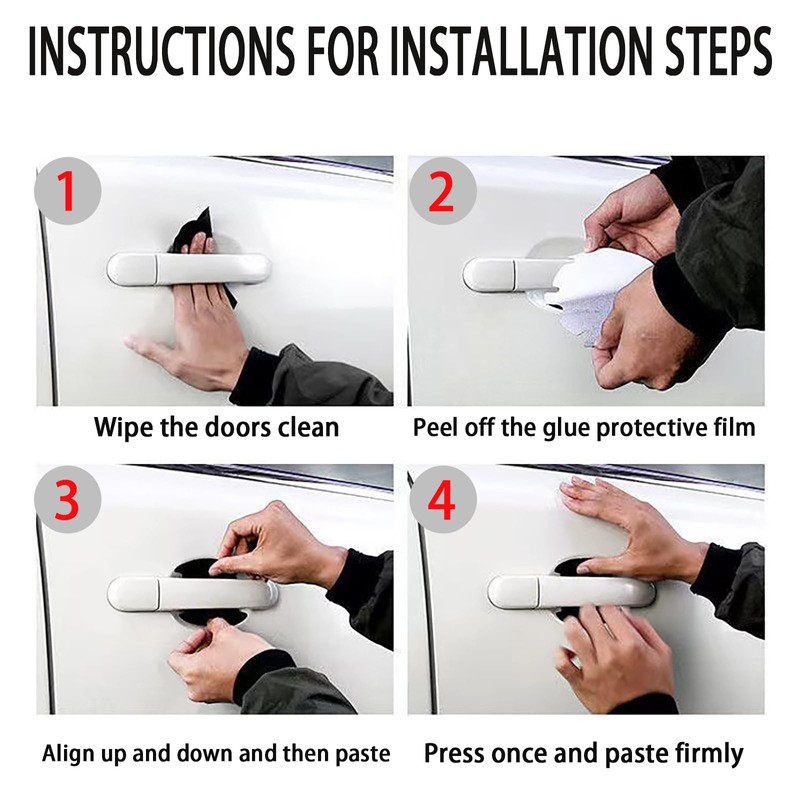 INSTRUCTIONS FOR INSTALLATION STEPS

1

Wipe the doors clean

2

Peel off the glue protective film

3

Align up and down and then paste

4

Press once and paste firmly