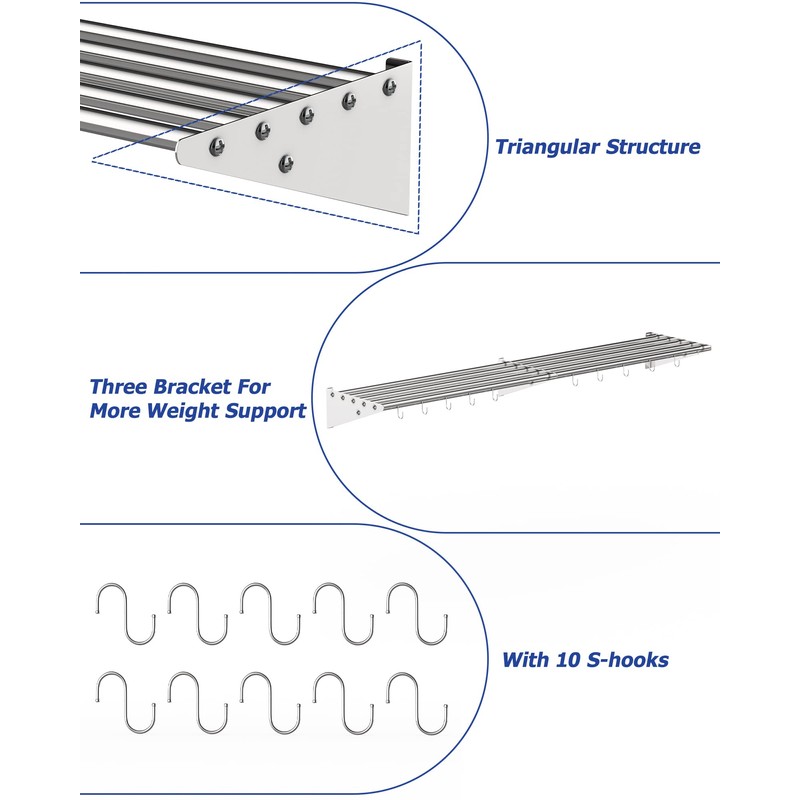 Triangular Structure

Three Bracket For More Weight Support

With 10 S-hooks