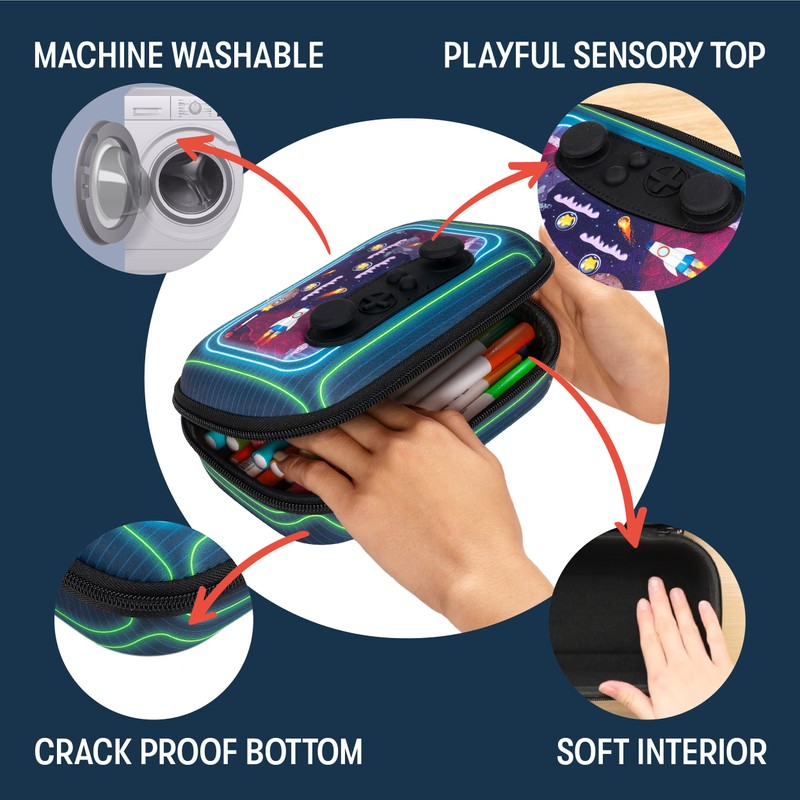 MACHINE WASHABLE

PLAYFUL SENSORY TOP

CRACK PROOF BOTTOM

SOFT INTERIOR