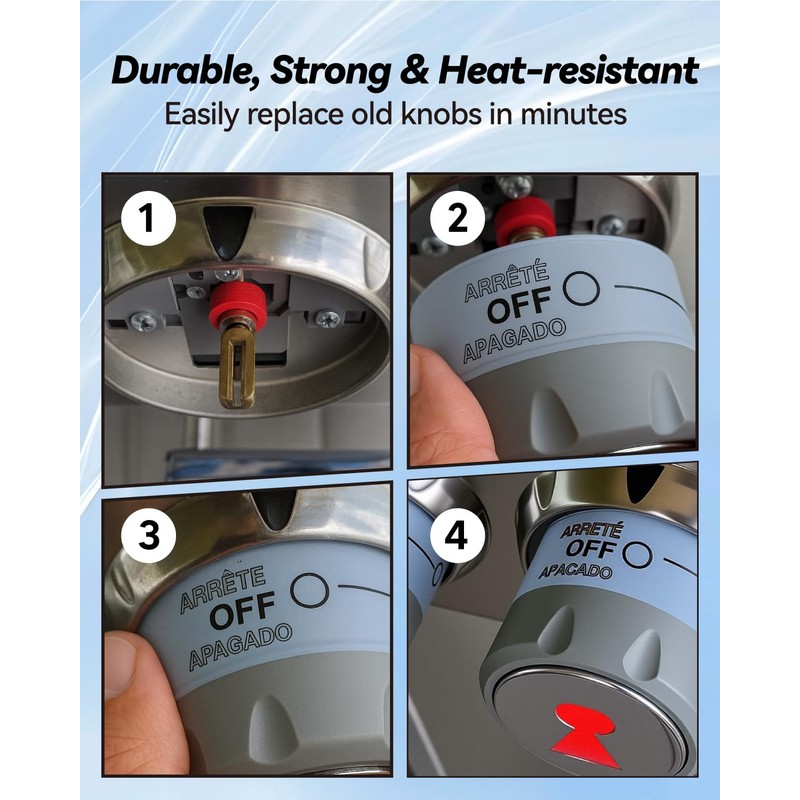 Durable, Strong & Heat-resistant
Easily replace old knobs in minutes

1

2
ARRÊTÉ
OFF
APAGADO

3
ARRÊTE
OFF
APAGADO

4
ARRÊTÉ
OFF
APAGADO