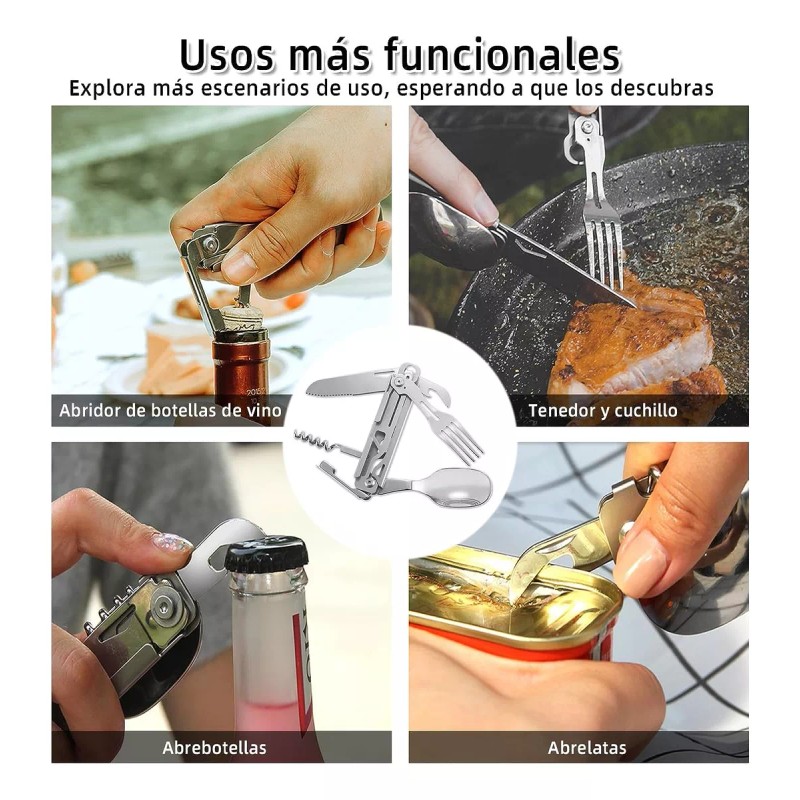 Usos más funcionales

Explora más escenarios de uso, esperando a que los descubras

Abridor de botellas de vino

Tenedor y cuchillo

Abrebotellas

Abrelatas